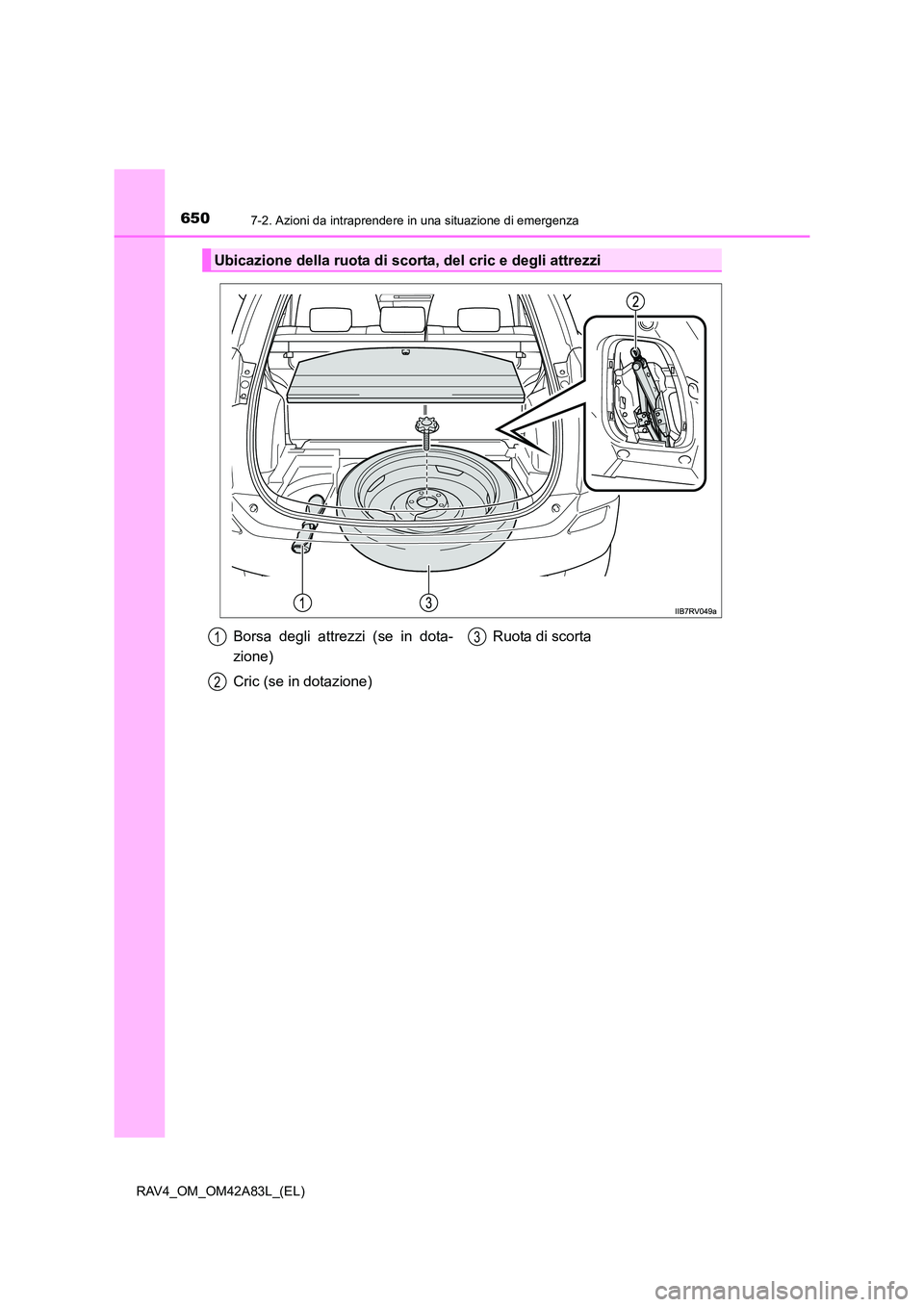 650

7-2. Azioni da intraprendere in una situazione di emergenza

Ubicazione della ruota di scorta, del cric e degli attrezzi

2

1

3

IIB7RV049a

1 Borsa degli attrezzi (se in dotazione)

2 Cric (se in dotazione)

3 Ruota di scorta

RAV4_OM_OM42A83L_(EL)

carmanualsonline.info