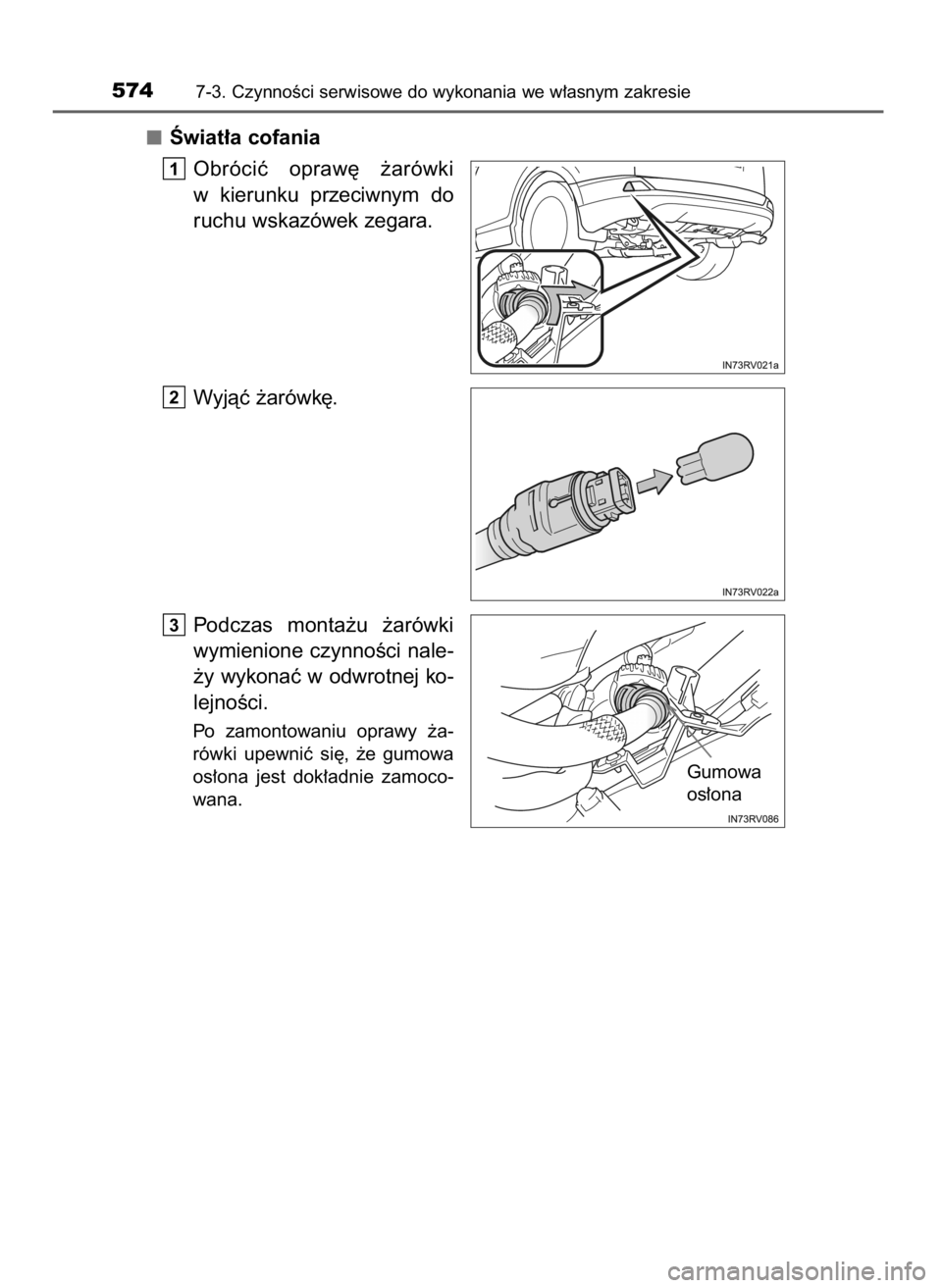 574 7-3. Czynności serwisowe do wykonania we własnym zakresie

■ Światła cofania

1 Obrócić oprawę żarówki w kierunku przeciwnym do ruchu wskazówek zegara.

IN73RV021a

2 Wyjąć żarówkę.

IN73RV022a

3 Podczas montażu żarówki wymienione czynności należy wykonać w odwrotnej kolejności.

Po zamontowaniu oprawy żarówki upewnić się, że gumowa osłona jest dokładnie zamocowana.

Gumowa osłona

IN73RV086

carmanualsonline.info