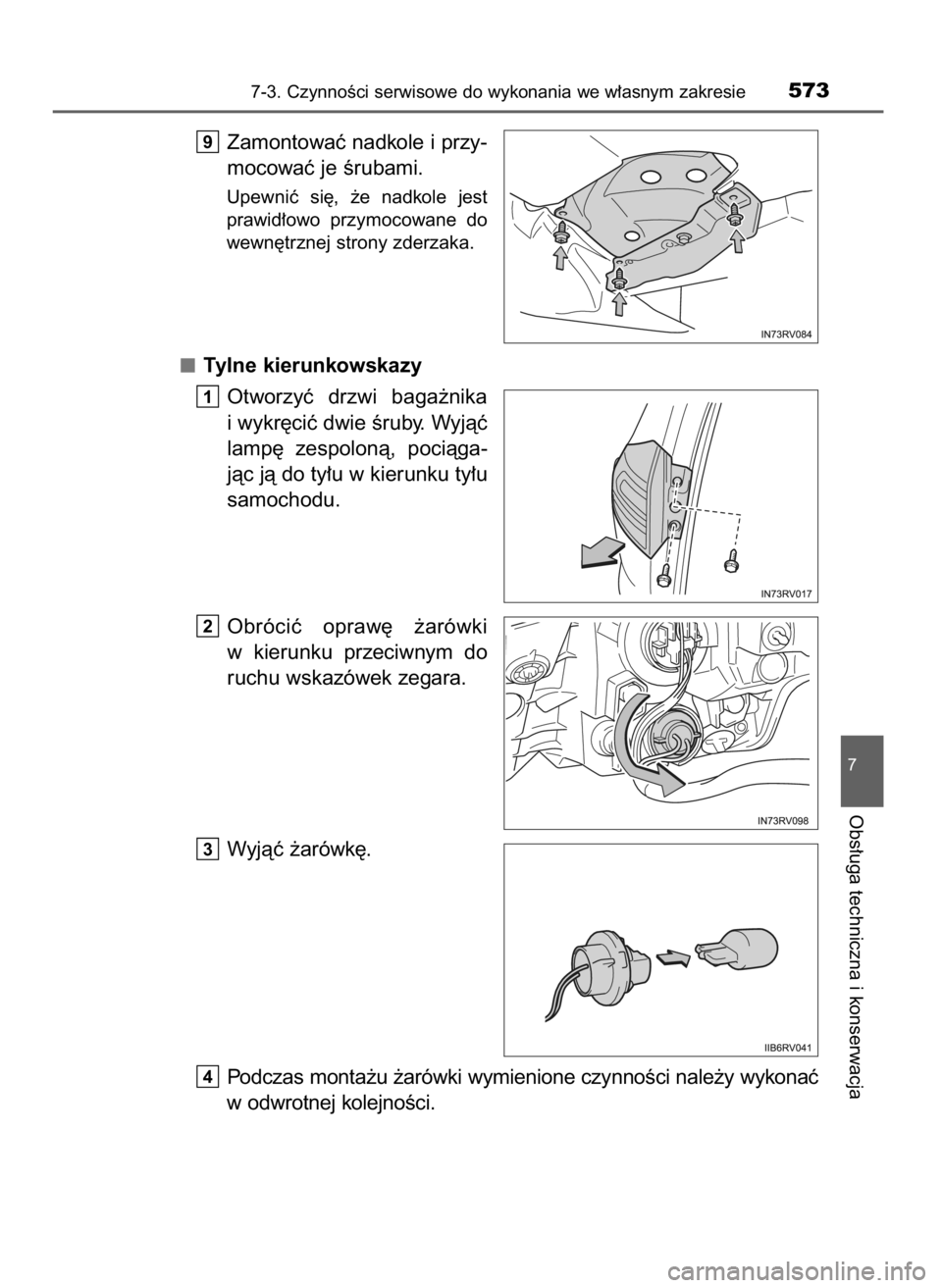 7-3. Czynności serwisowe do wykonania we własnym zakresie 573

9 Zamontować nadkole i przymocować je śrubami.

Upewnić się, że nadkole jest prawidłowo przymocowane do wewnętrznej strony zderzaka.

IN73RV084

■ Tylne kierunkowskazy

1 Otworzyć drzwi bagażnika i wykręcić dwie śruby. Wyjąć lampę zespoloną, pociągając ją do tyłu w kierunku tyłu samochodu.

IN73RV017

2 Obrócić oprawę żarówki w kierunku przeciwnym do ruchu wskazówek zegara.

IN73RV098

3 Wyjąć żarówkę.

IIB6RV041

4 Podczas montażu żarówki wymienione czynności należy wykonać w odwrotnej kolejności.

7

Obsługa techniczna i konserwacja

carmanualsonline.info