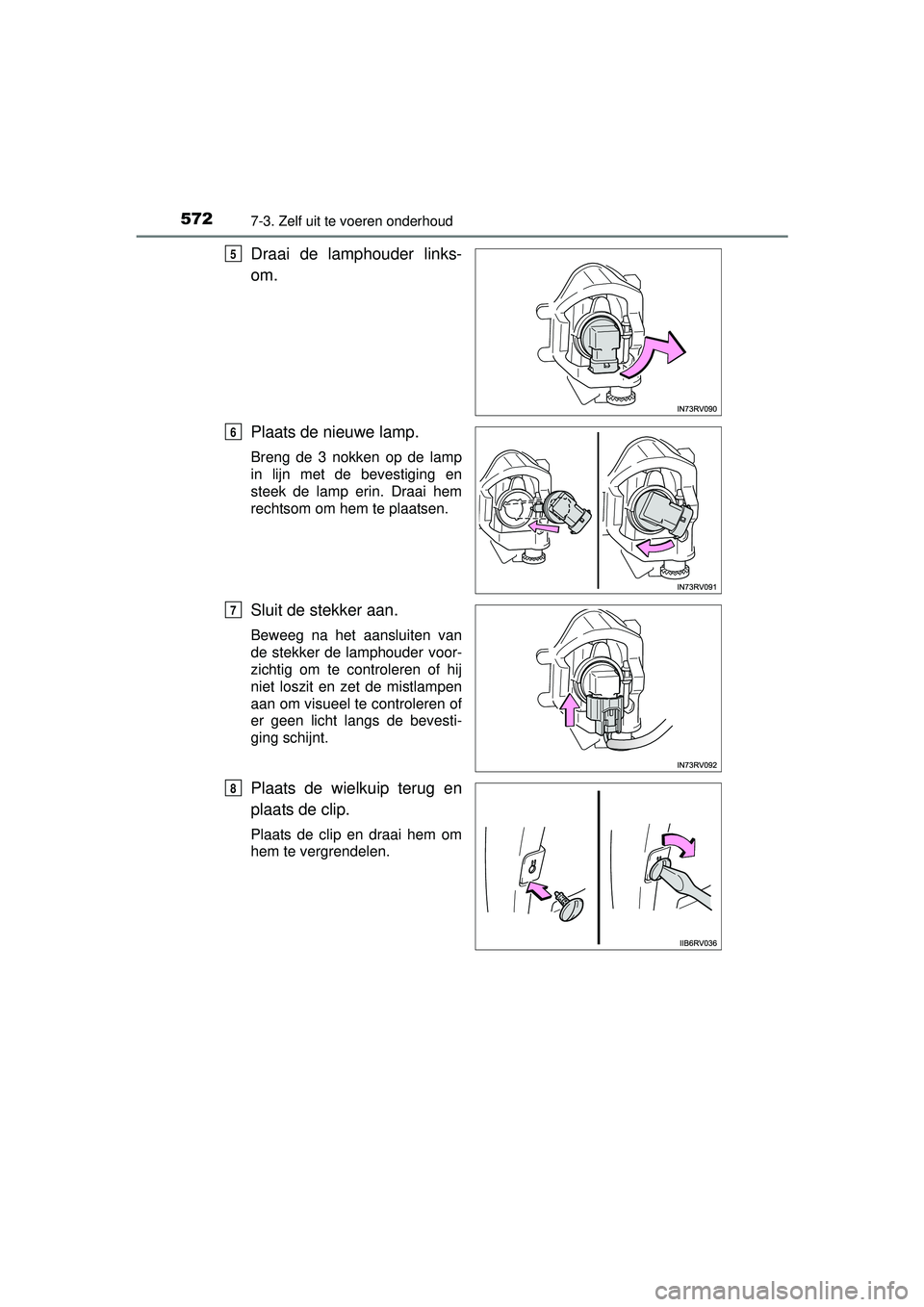 572 7-3. Zelf uit te voeren onderhoud

5 Draai de lamphouder linksom.

IN73RV090

6 Plaats de nieuwe lamp.

Breng de 3 nokken op de lamp in lijn met de bevestiging en steek de lamp erin. Draai hem rechtsom om hem te plaatsen.

IN73RV091

7 Sluit de stekker aan.

Beweeg na het aansluiten van de stekker de lamphouder voorzichtig om te controleren of hij niet loszit en zet de mistlampen aan om visueel te controleren of er geen licht langs de bevestiging schijnt.

IN73RV092

8 Plaats de wielkuip terug en plaats de clip.

Plaats de clip en draai hem om hem te vergrendelen.

IIB6RV036

carmanualsonline.info