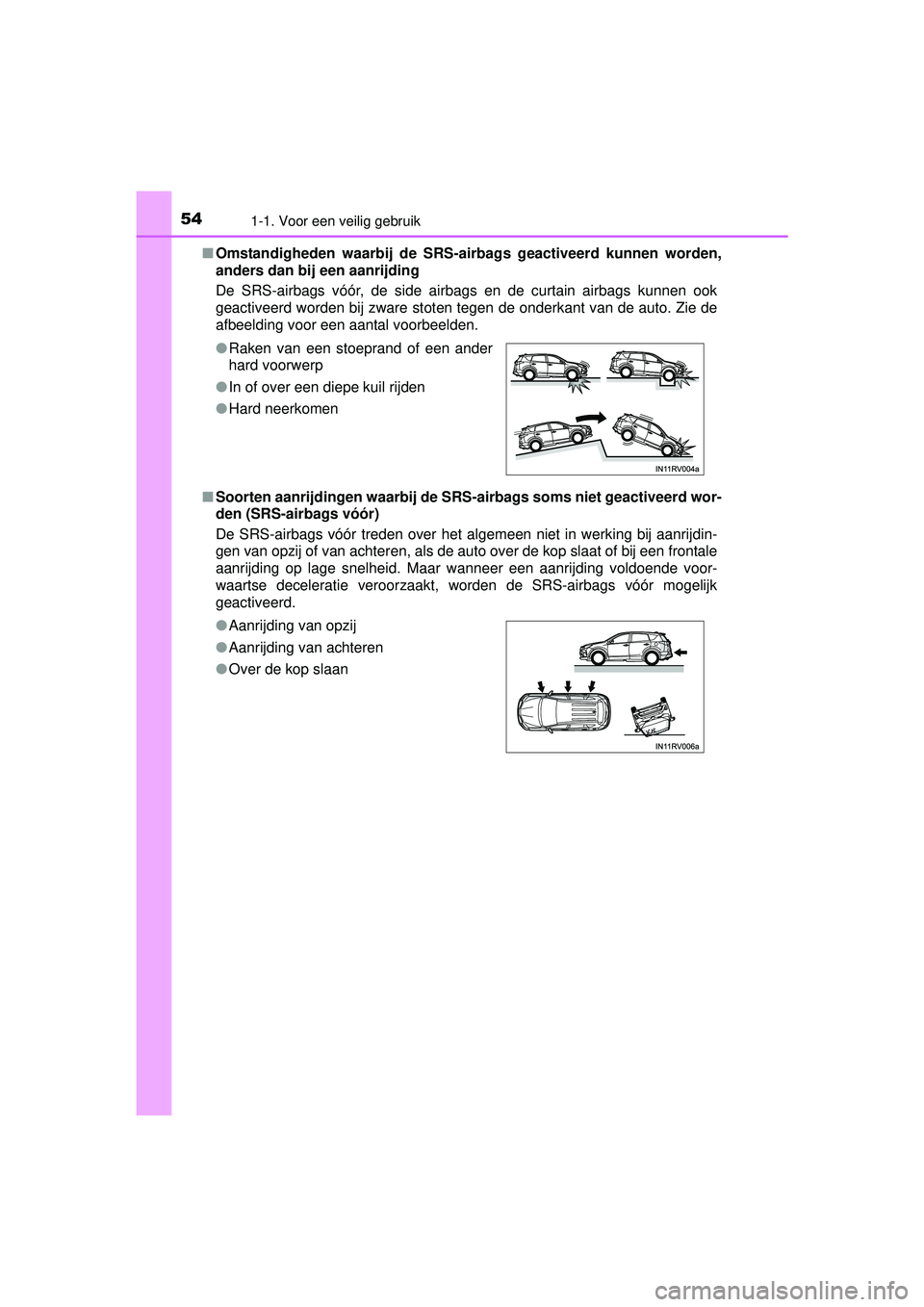 54 1-1. Voor een veilig gebruik

■ Omstandigheden waarbij de SRS-airbags geactiveerd kunnen worden, anders dan bij een aanrijding

De SRS-airbags vóór, de side airbags en de curtain airbags kunnen ook geactiveerd worden bij zware stoten tegen de onderkant van de auto. Zie de afbeelding voor een aantal voorbeelden.

● Raken van een stoeprand of een ander hard voorwerp

● In of over een diepe kuil rijden

● Hard neerkomen

IN11RV004a

■ Soorten aanrijdingen waarbij de SRS-airbags soms niet geactiveerd worden (SRS-airbags vóór)

De SRS-airbags vóór treden over het algemeen niet in werking bij aanrijdingen van opzij of van achteren, als de auto over de kop slaat of bij een frontale aanrijding op lage snelheid. Maar wanneer een aanrijding voldoende voorwaartse deceleratie veroorzaakt, worden de SRS-airbags vóór mogelijk geactiveerd.

● Aanrijding van opzij

● Aanrijding van achteren

● Over de kop slaan

IN11RV006a

carmanualsonline.info