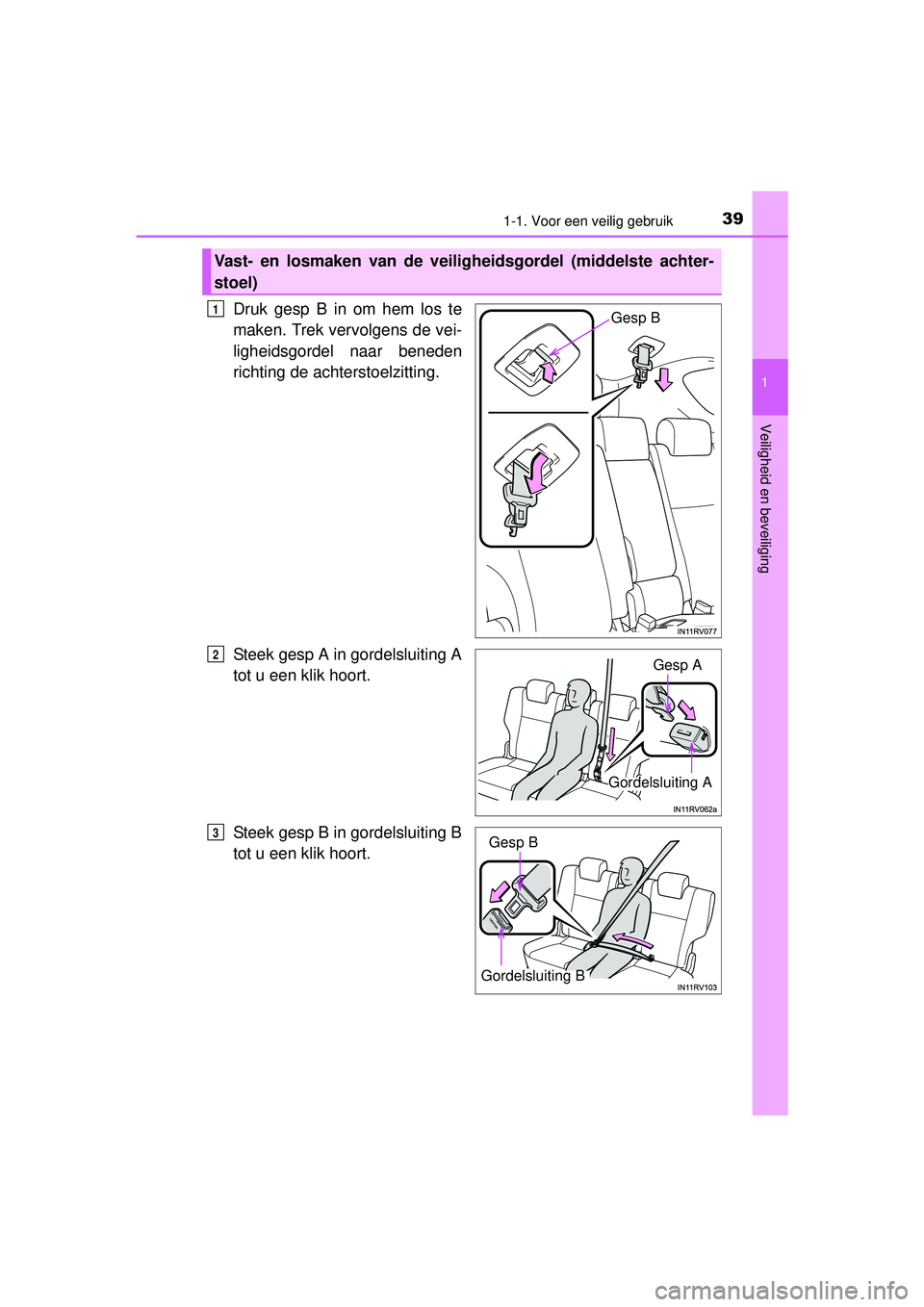 1-1. Voor een veilig gebruik

39

1

Veiligheid en beveiliging

Vast- en losmaken van de veiligheidsgordel (middelste achterstoel)

1 Druk gesp B in om hem los te maken. Trek vervolgens de veiligheidsgordel naar beneden richting de achterstoelzitting.

Gesp B

IN11RV077

2 Steek gesp A in gordelsluiting A tot u een klik hoort.

Gesp A

Gordelsluiting A

IN11RV062a

3 Steek gesp B in gordelsluiting B tot u een klik hoort.

Gesp B

Gordelsluiting B

IN11RV103

carmanualsonline.info