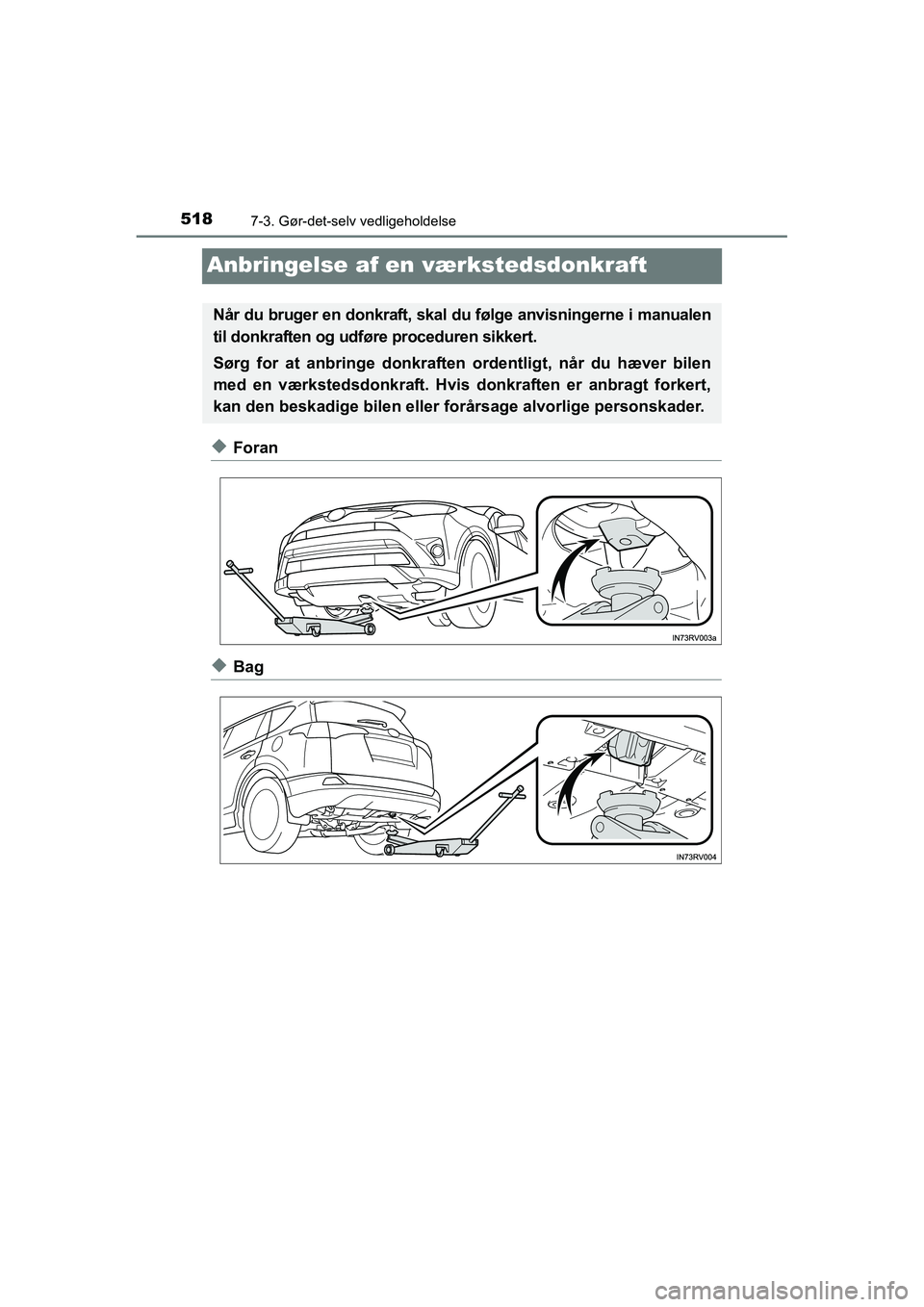 518 7-3. Gør-det-selv vedligeholdelse

Anbringelse af en værkstedsdonkraft

Når du bruger en donkraft, skal du følge anvisningerne i manualen til donkraften og udføre proceduren sikkert.

Sørg for at anbringe donkraften ordentligt, når du hæver bilen med en værkstedsdonkraft. Hvis donkraften er anbragt forkert, kan den beskadige bilen eller forårsage alvorlige personskader.

◆ Foran

IN73RV003a

◆ Bag

IN73RV004

carmanualsonline.info