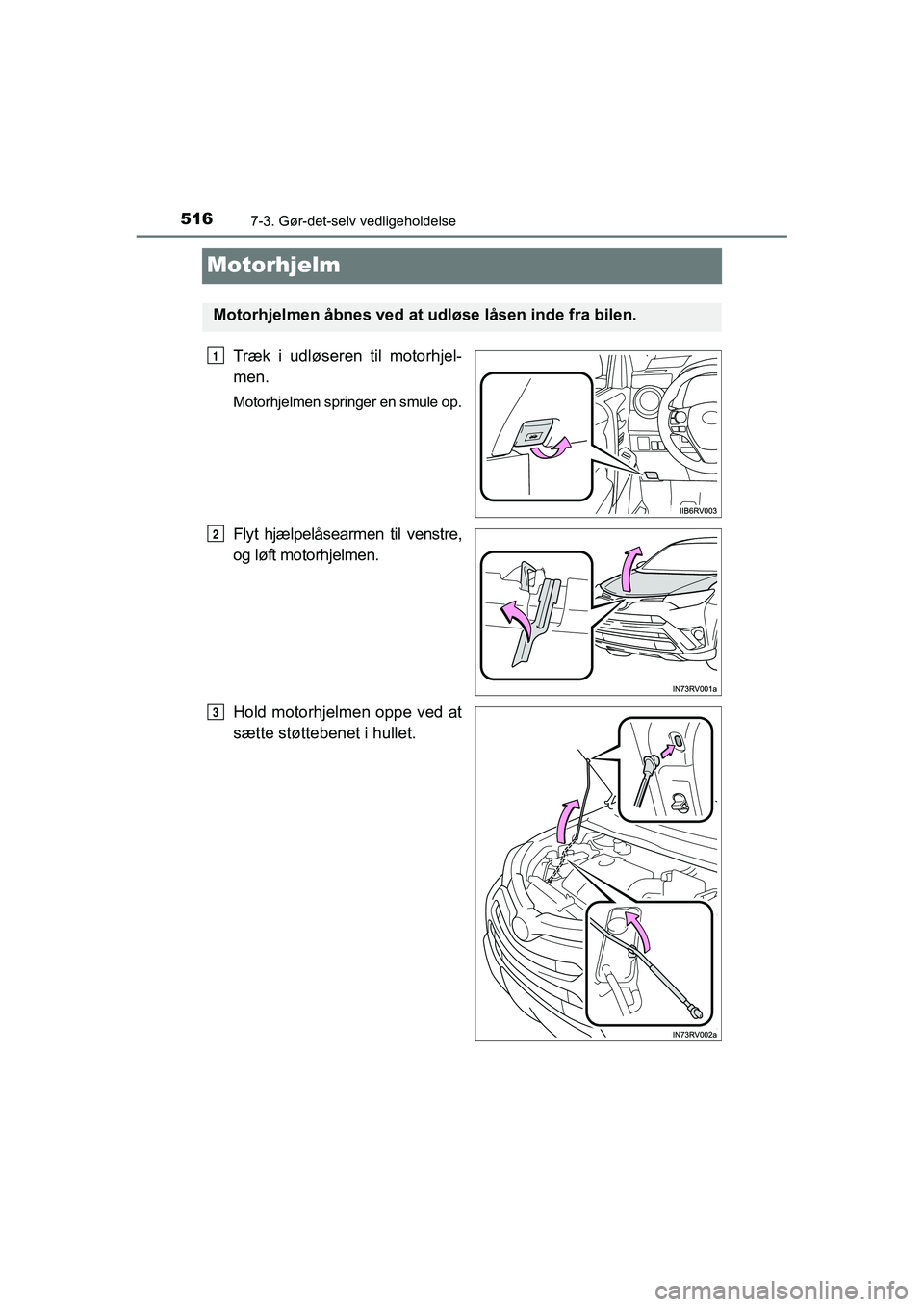 516
7-3. Gør-det-selv vedligeholdelse

Motorhjelm

Motorhjelmen åbnes ved at udløse låsen inde fra bilen.

1
Træk i udløseren til motorhjelmen.

Motorhjelmen springer en smule op.

IIB6RV003

2
Flyt hjælpelåsearmen til venstre, og løft motorhjelmen.

IN73RV001a

3
Hold motorhjelmen oppe ved at sætte støttebenet i hullet.

IN73RV002a

carmanualsonline.info