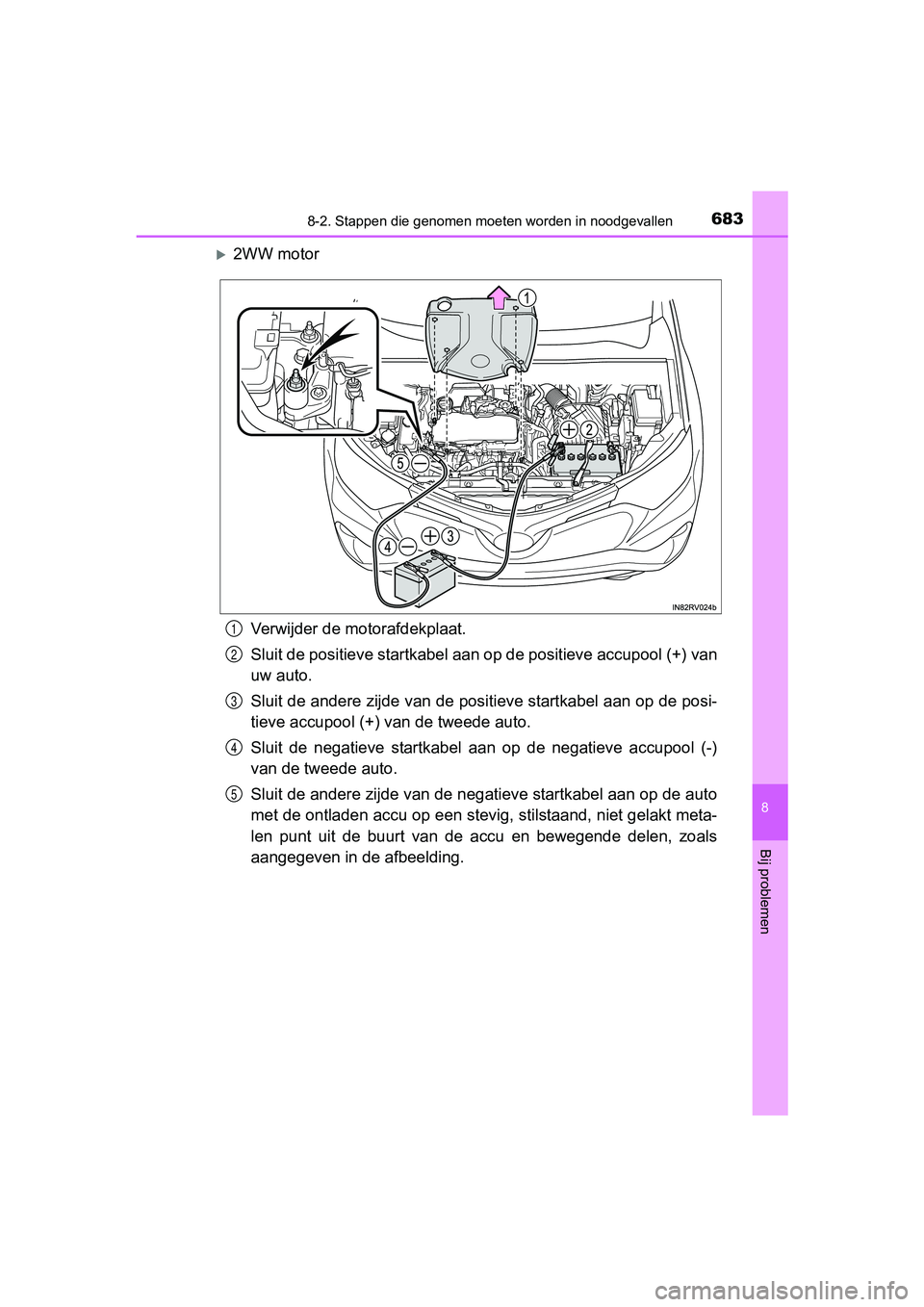 8-2. Stappen die genomen moeten worden in noodgevallen
683

2WW motor

1

2

5

4

3

IN82RV024b

1 Verwijder de motorafdekplaat.

2 Sluit de positieve startkabel aan op de positieve accupool (+) van uw auto.

3 Sluit de andere zijde van de positieve startkabel aan op de positieve accupool (+) van de tweede auto.

4 Sluit de negatieve startkabel aan op de negatieve accupool (-) van de tweede auto.

5 Sluit de andere zijde van de negatieve startkabel aan op de auto met de ontladen accu op een stevig, stilstaand, niet gelakt metalen punt uit de buurt van de accu en bewegende delen, zoals aangegeven in de afbeelding.

8

Bij problemen

carmanualsonline.info