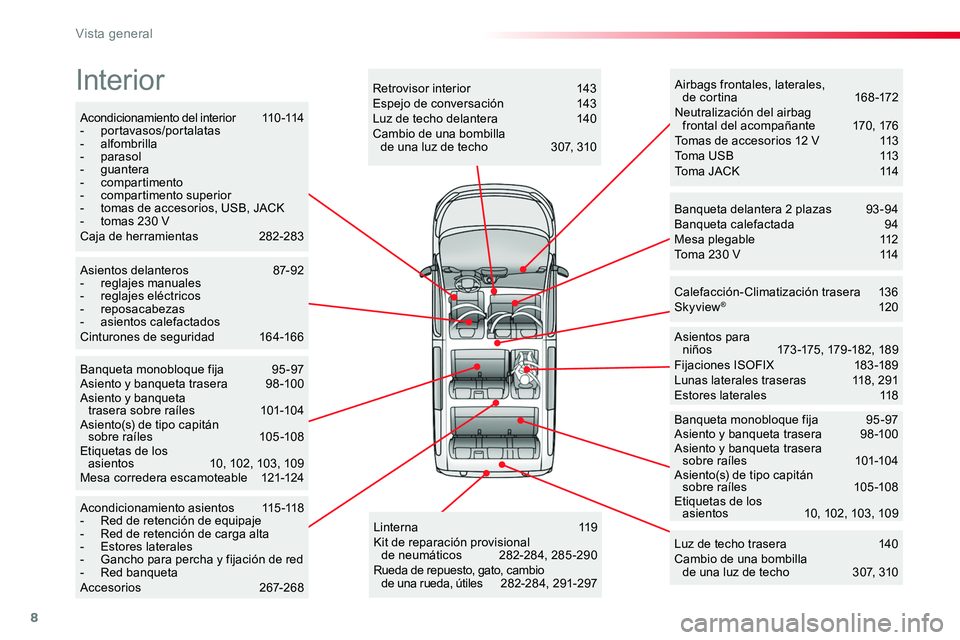 Vista general

Interior

Acondicionamiento del interior 110-114
- portavasos/portalatas
- alfombrilla
- parasol
- guantera
- compartimento
- compartimento superior
- tomas de accesorios, USB, JACK
- tomas 230 V
Caja de herramientas 282-283

Asientos delanteros 87-92
- reglajes manuales
- reglajes eléctricos
- reposacabezas
- asientos calefactados
Cinturones de seguridad 164-166

Banqueta monobloque fija 95-97
Asiento y banqueta trasera 98-100
Asiento y banqueta trasera sobre raíles 101-104
Asiento(s) de tipo capitán sobre raíles 105-108
Etiquetas de los asientos 10, 102, 103, 109
Mesa corredera escamoteable 121-124

Acondicionamiento asientos 115-118
- Red de retención de equipaje
- Red de retención de carga alta
- Estores laterales
- Gancho para percha y fijación de red
- Red banqueta
Accesorios 267-268

Retrovisor interior 143
Espejo de conversación 143
Luz de techo delantera 140
Cambio de una bombilla de una luz de techo 307, 310

Linterna 119
Kit de reparación provisional de neumáticos 282-284, 285-290
Rueda de repuesto, gato, cambio de una rueda, útiles 282-284, 291-297

Airbags frontales, laterales, de cortina 168-172
Neutralización del airbag frontal del acompañante 170, 176
Tomas de accesorios 12 V 113
Toma USB 113
Toma JACK 114

Banqueta delantera 2 plazas 93-94
Banqueta calefactada 94
Mesa plegable 112
Toma 230 V 114

Calefacción-Climatización trasera 136
Skyview® 120

Asientos para niños 173-175, 179-182, 189
Fijaciones ISOFIX 183-189
Lunas laterales traseras 118, 291
Estores laterales 118

Banqueta monobloque fija 95-97
Asiento y banqueta trasera 98-100
Asiento y banqueta trasera sobre raíles 101-104
Asiento(s) de tipo capitán sobre raíles 105-108
Etiquetas de los asientos 10, 102, 103, 109

Luz de techo trasera 140
Cambio de una bombilla de una luz de techo 307, 310

8

carmanualsonline.info