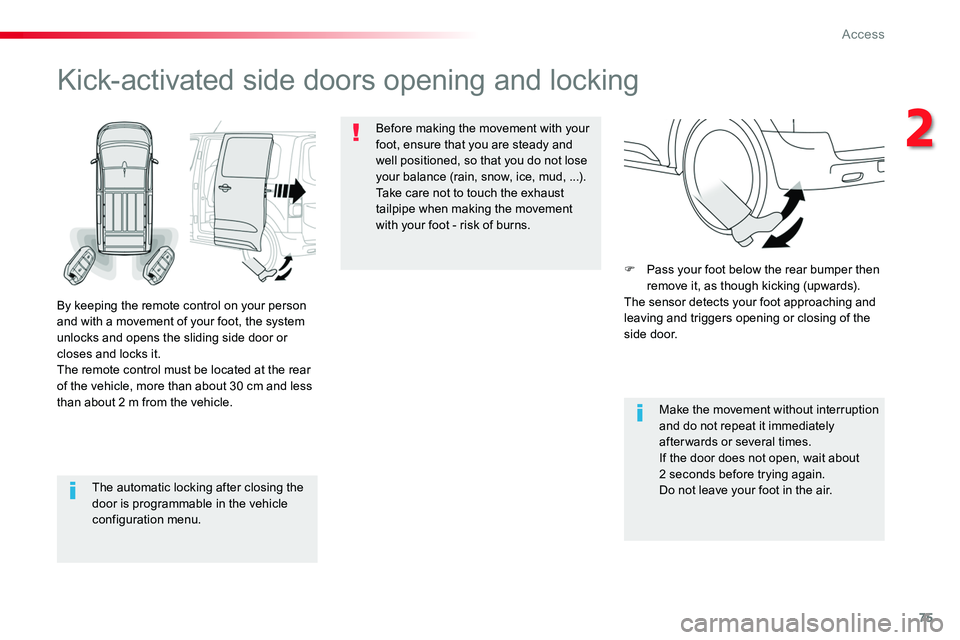 Access

2

Kick-activated side doors opening and locking

By keeping the remote control on your person and with a movement of your foot, the system unlocks and opens the sliding side door or closes and locks it.
The remote control must be located at the rear of the vehicle, more than about 30 cm and less than about 2 m from the vehicle.

The automatic locking after closing the door is programmable in the vehicle configuration menu.

Before making the movement with your foot, ensure that you are steady and well positioned, so that you do not lose your balance (rain, snow, ice, mud, ...).
Take care not to touch the exhaust tailpipe when making the movement with your foot - risk of burns.

Pass your foot below the rear bumper then remove it, as though kicking (upwards).
The sensor detects your foot approaching and leaving and triggers opening or closing of the side door.

Make the movement without interruption and do not repeat it immediately afterwards or several times.
If the door does not open, wait about 2 seconds before trying again.
Do not leave your foot in the air.

75

carmanualsonline.info