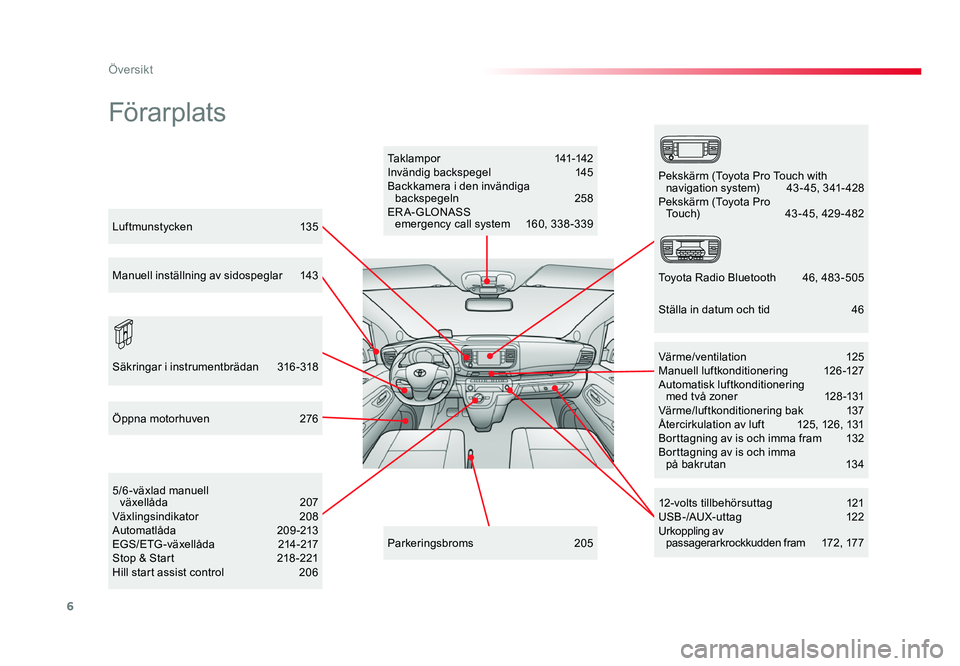 Översikt

Förarplats

Luftmunstycken 135

Manuell inställning av sidospeglar 143

Säkringar i instrumentbrädan 316-318

Öppna motorhuven 276

5/6-växlad manuell växellåda 207
Växlingsindikator 208
Automatlåda 209-213
EGS/ETG-växellåda 214-217
Stop & Start 218-221
Hill start assist control 206

Taklampor 141-142
Invändig backspegel 145
Backkamera i den invändiga backspegeln 258
ERA-GLONASS emergency call system 160, 338-339

Parkeringsbroms 205

Pekskärm (Toyota Pro Touch with navigation system) 43-45, 341-428
Pekskärm (Toyota Pro Touch) 43-45, 429-482

Toyota Radio Bluetooth 46, 483-505

Ställa in datum och tid 46

Värme/ventilation 125
Manuell luftkonditionering 126-127
Automatisk luftkonditionering med två zoner 128-131
Värme/luftkonditionering bak 137
Återcirkulation av luft 125, 126, 131
Borttagning av is och imma fram 132
Borttagning av is och imma på bakrutan 134

12-volts tillbehörsuttag 121
USB-/AUX-uttag 122
Urkoppling av passagerarkrockkudden fram 172, 177

6

carmanualsonline.info