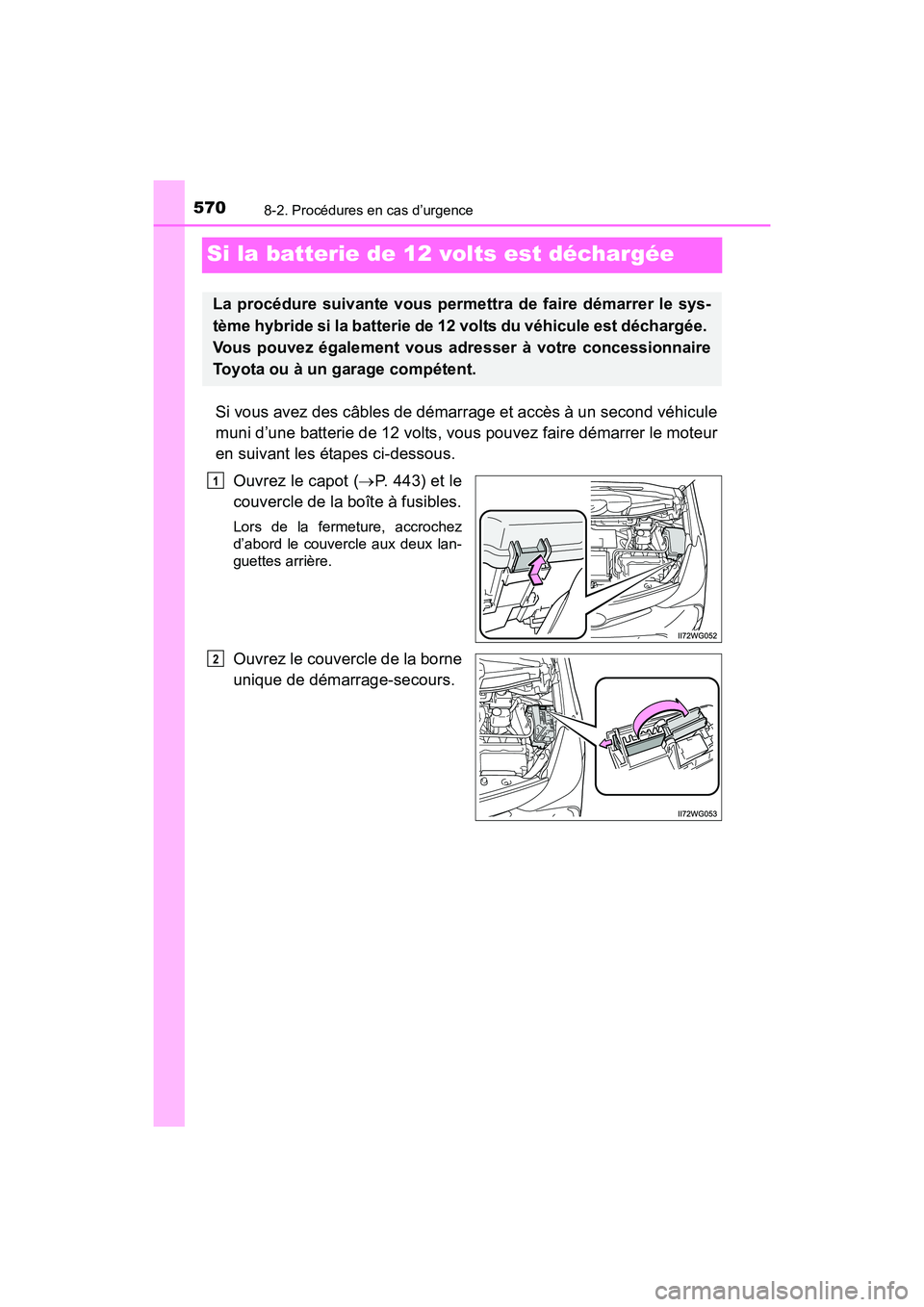 570
8-2. Procédures en cas d’urgence

Si la batterie de 12 volts est déchargée

La procédure suivante vous permettra de faire démarrer le système hybride si la batterie de 12 volts du véhicule est déchargée. Vous pouvez également vous adresser à votre concessionnaire Toyota ou à un garage compétent.

Si vous avez des câbles de démarrage et accès à un second véhicule muni d’une batterie de 12 volts, vous pouvez faire démarrer le moteur en suivant les étapes ci-dessous.

1 Ouvrez le capot ($\rightarrow$P. 443) et le couvercle de la boîte à fusibles.

Lors de la fermeture, accrochez d’abord le couvercle aux deux languettes arrière.

II72WG052

2 Ouvrez le couvercle de la borne unique de démarrage-secours.

II72WG053

carmanualsonline.info