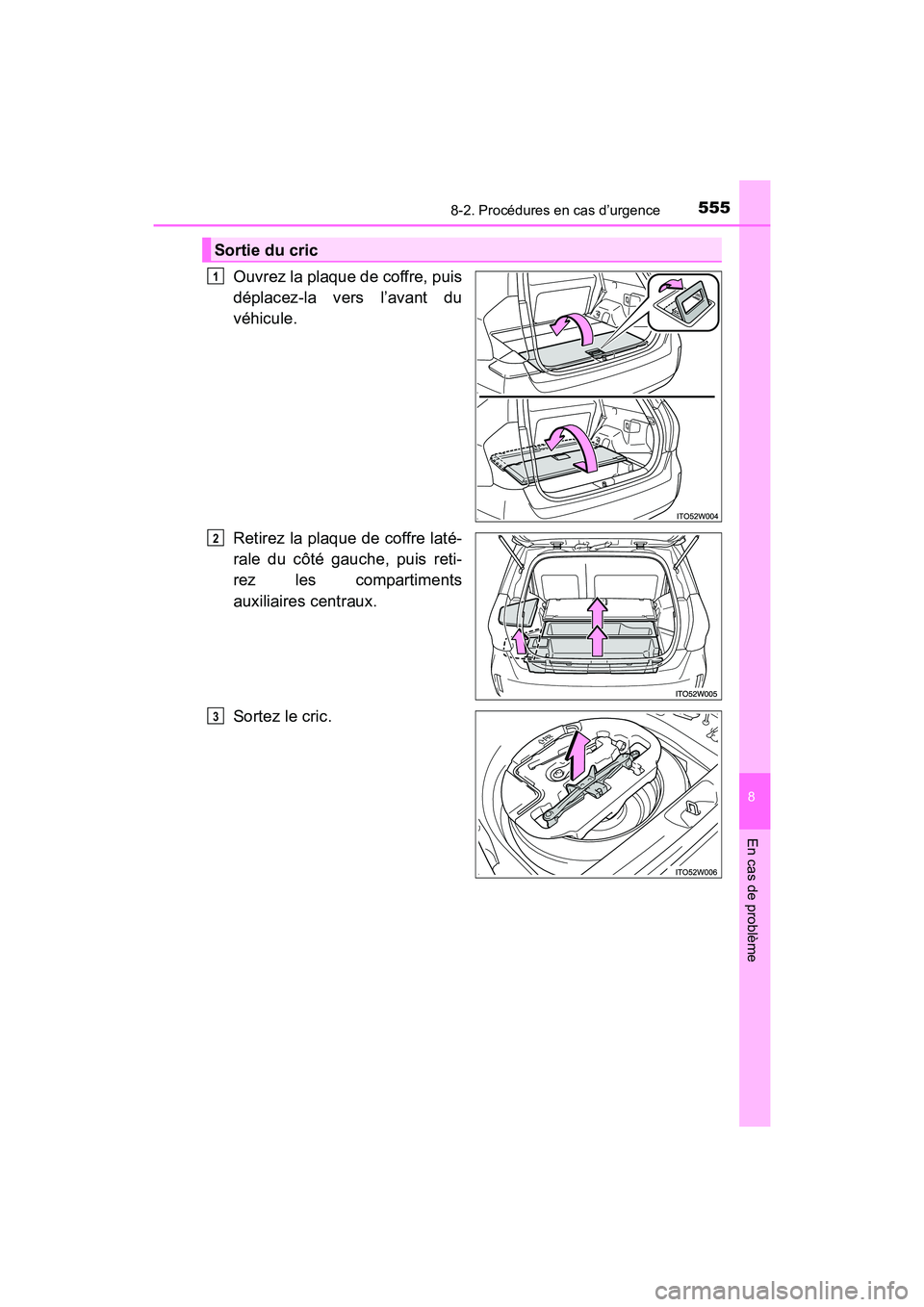 8-2. Procédures en cas d’urgence

555

Sortie du cric

1 Ouvrez la plaque de coffre, puis déplacez-la vers l’avant du véhicule.

ITO52W004

2 Retirez la plaque de coffre latérale du côté gauche, puis retirez les compartiments auxiliaires centraux.

ITO52W005

3 Sortez le cric.

ITO52W006

8

En cas de problème

carmanualsonline.info