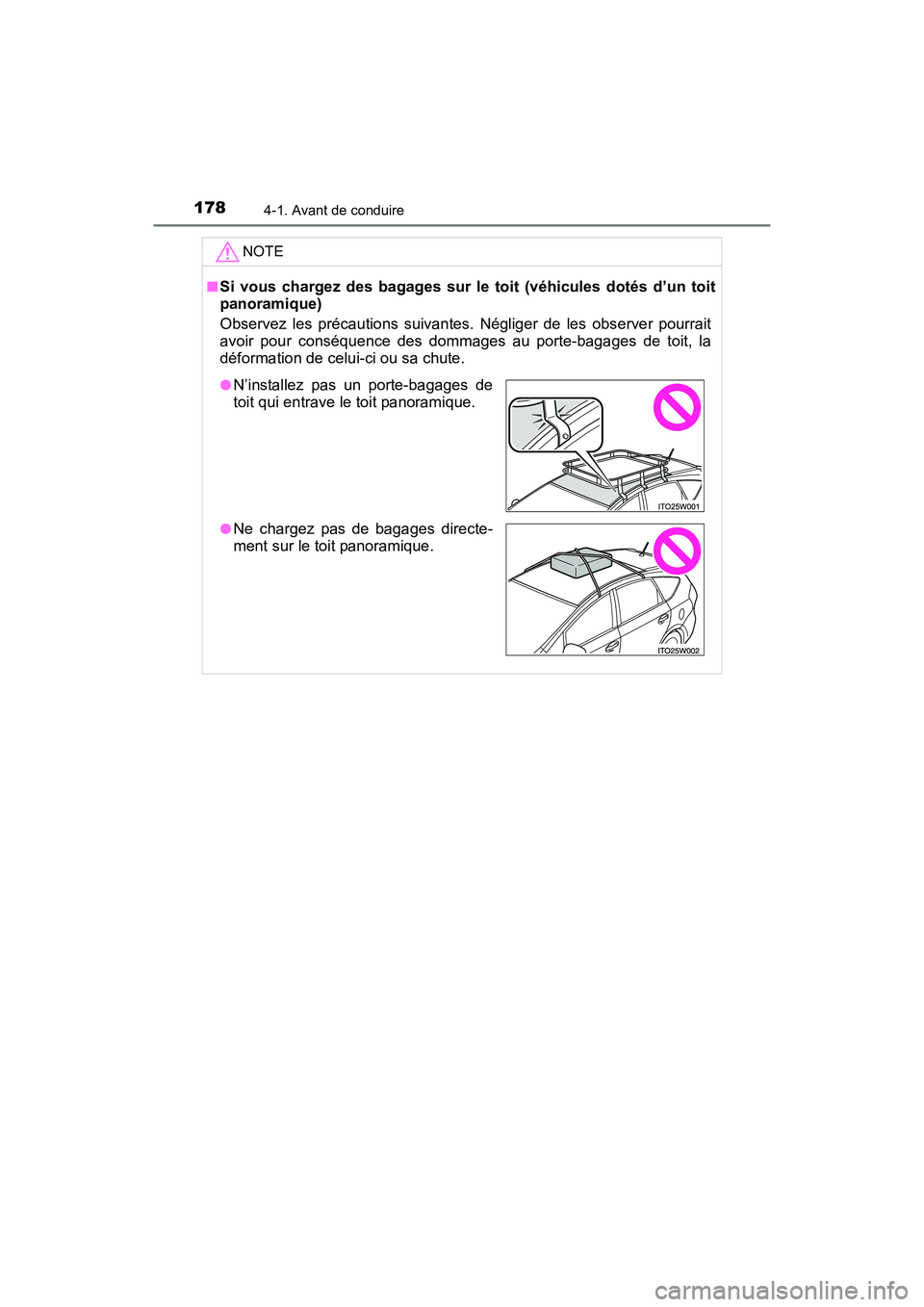 178
4-1. Avant de conduire

NOTE

■ Si vous chargez des bagages sur le toit (véhicules dotés d'un toit panoramique)

Observez les précautions suivantes. Négliger de les observer pourrait avoir pour conséquence des dommages au porte-bagages de toit, la déformation de celui-ci ou sa chute.

● N'installez pas un porte-bagages de toit qui entrave le toit panoramique.

ITO25W001

● Ne chargez pas de bagages directement sur le toit panoramique.

ITO25W002

carmanualsonline.info