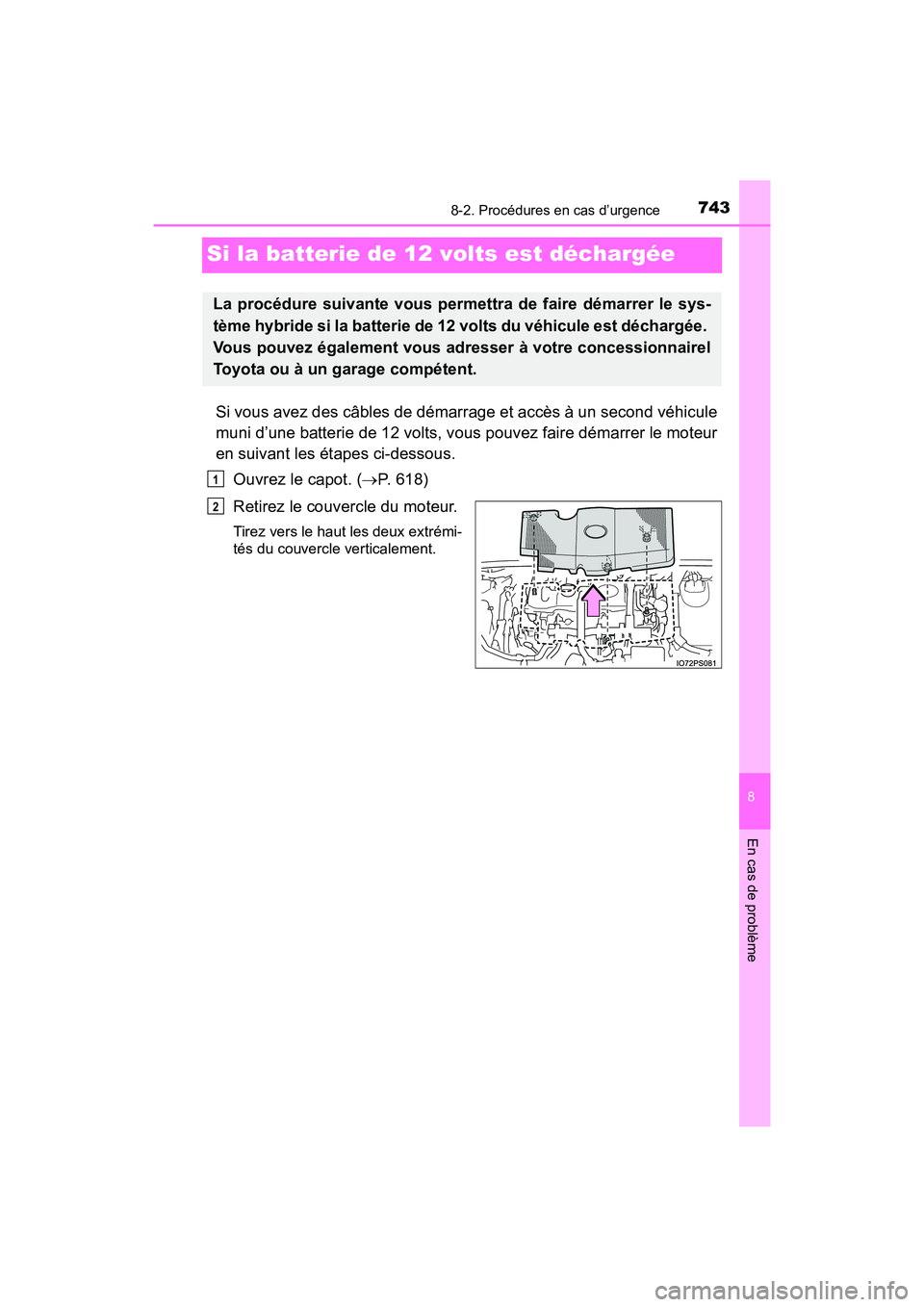 8-2. Procédures en cas d'urgence

743

Si la batterie de 12 volts est déchargée

La procédure suivante vous permettra de faire démarrer le système hybride si la batterie de 12 volts du véhicule est déchargée. Vous pouvez également vous adresser à votre concessionnairel Toyota ou à un garage compétent.

Si vous avez des câbles de démarrage et accès à un second véhicule muni d'une batterie de 12 volts, vous pouvez faire démarrer le moteur en suivant les étapes ci-dessous.

1 Ouvrez le capot. (→P. 618)

2 Retirez le couvercle du moteur.

Tirez vers le haut les deux extrémités du couvercle verticalement.

IO72PS081

8

En cas de problème

carmanualsonline.info