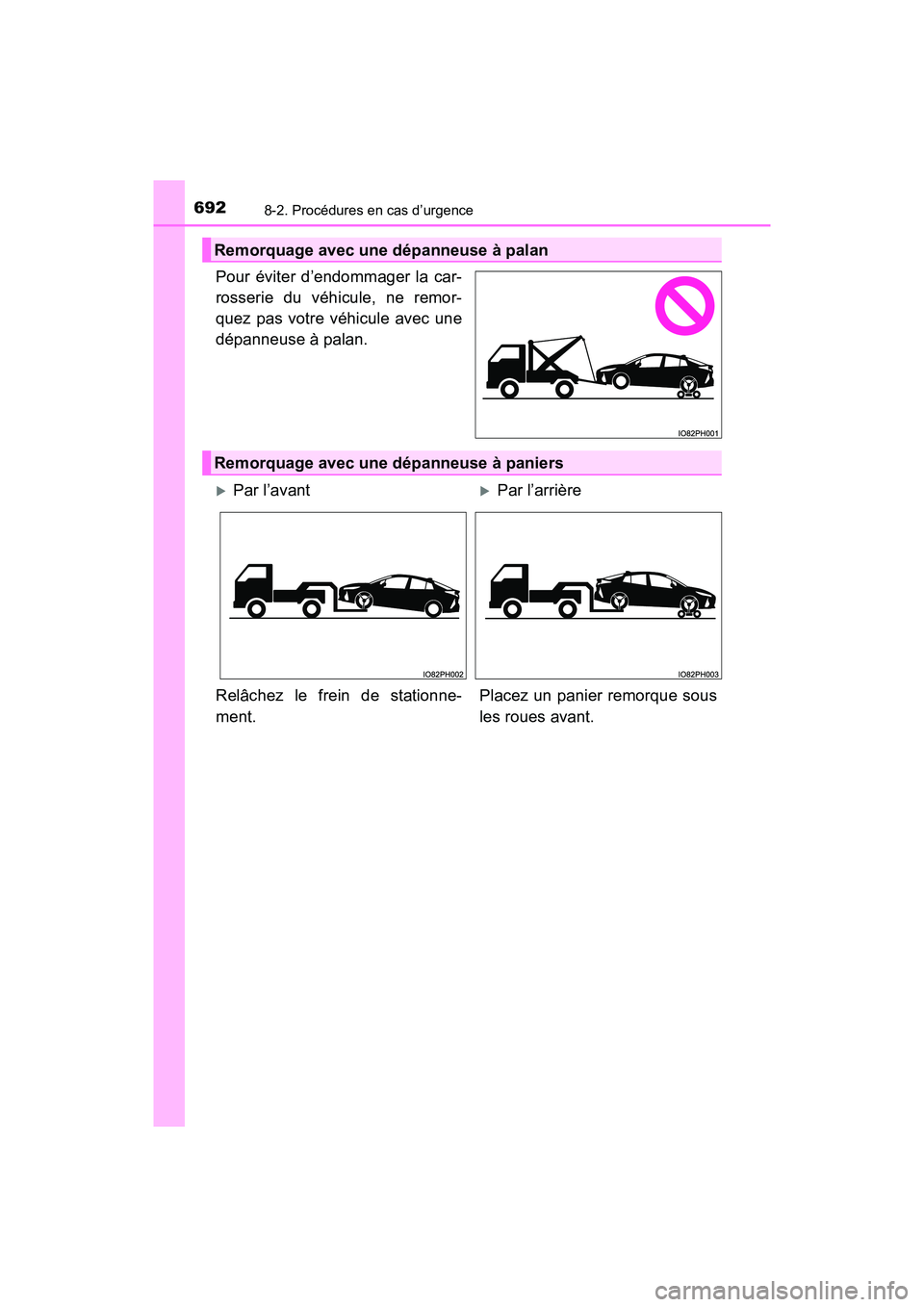 692
8-2. Procédures en cas d’urgence

Remorquage avec une dépanneuse à palan

Pour éviter d’endommager la carrosserie du véhicule, ne remorquez pas votre véhicule avec une dépanneuse à palan.

IO82PH001

Remorquage avec une dépanneuse à paniers

▶ Par l’avant

IO82PH002

Relâchez le frein de stationnement.

▶ Par l’arrière

IO82PH003

Placez un panier remorque sous les roues avant.

carmanualsonline.info