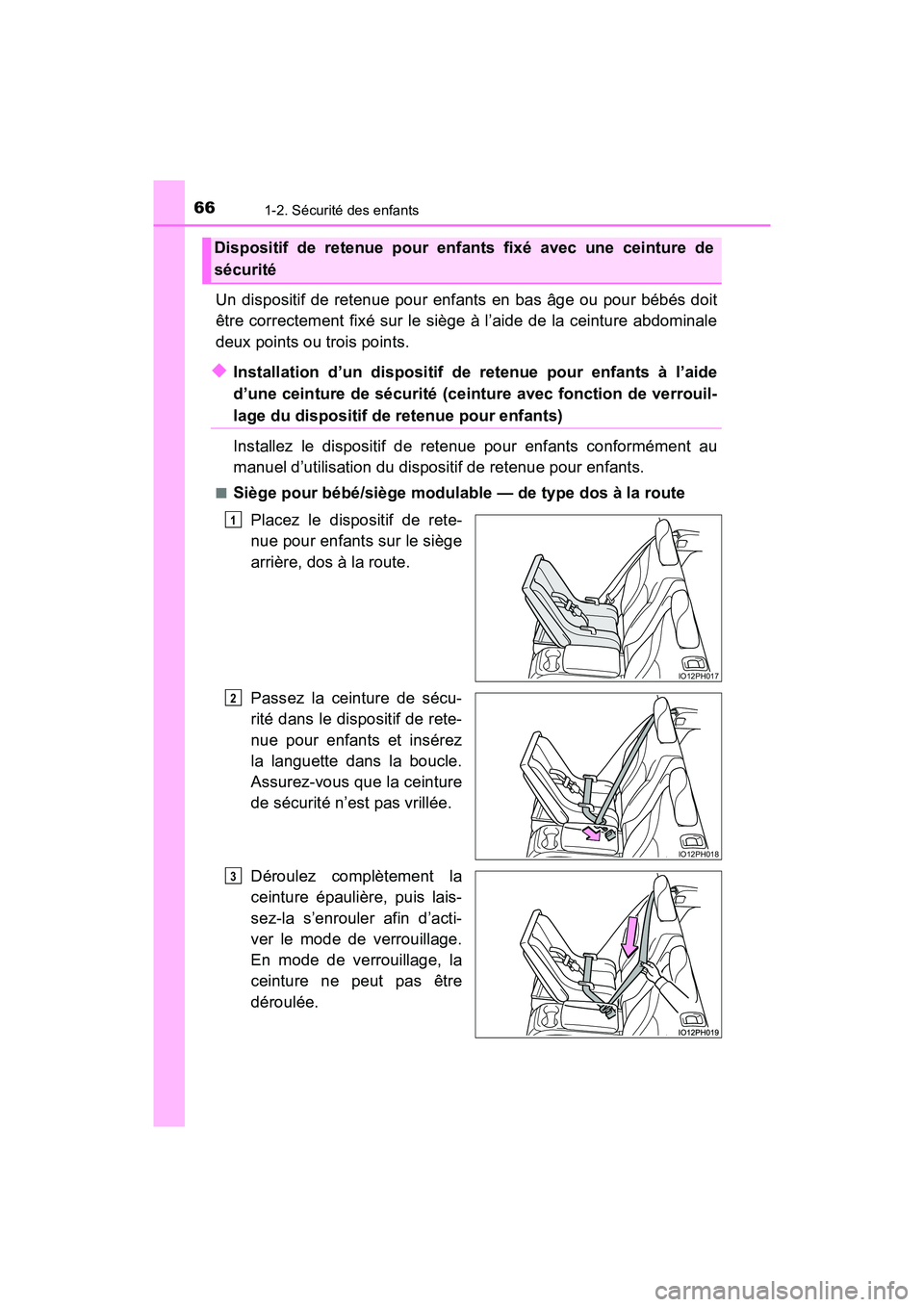 66 1-2. Sécurité des enfants

Dispositif de retenue pour enfants fixé avec une ceinture de sécurité

Un dispositif de retenue pour enfants en bas âge ou pour bébés doit être correctement fixé sur le siège à l'aide de la ceinture abdominale deux points ou trois points.

◆ Installation d'un dispositif de retenue pour enfants à l'aide d'une ceinture de sécurité (ceinture avec fonction de verrouillage du dispositif de retenue pour enfants)

Installez le dispositif de retenue pour enfants conformément au manuel d'utilisation du dispositif de retenue pour enfants.

■ Siège pour bébé/siège modulable — de type dos à la route

1 Placez le dispositif de retenue pour enfants sur le siège arrière, dos à la route.

IO12PH017

2 Passez la ceinture de sécurité dans le dispositif de retenue pour enfants et insérez la languette dans la boucle. Assurez-vous que la ceinture de sécurité n'est pas vrillée.

IO12PH018

3 Déroulez complètement la ceinture épaulière, puis laissez-la s'enrouler afin d'activer le mode de verrouillage. En mode de verrouillage, la ceinture ne peut pas être déroulée.

IO12PH019

carmanualsonline.info