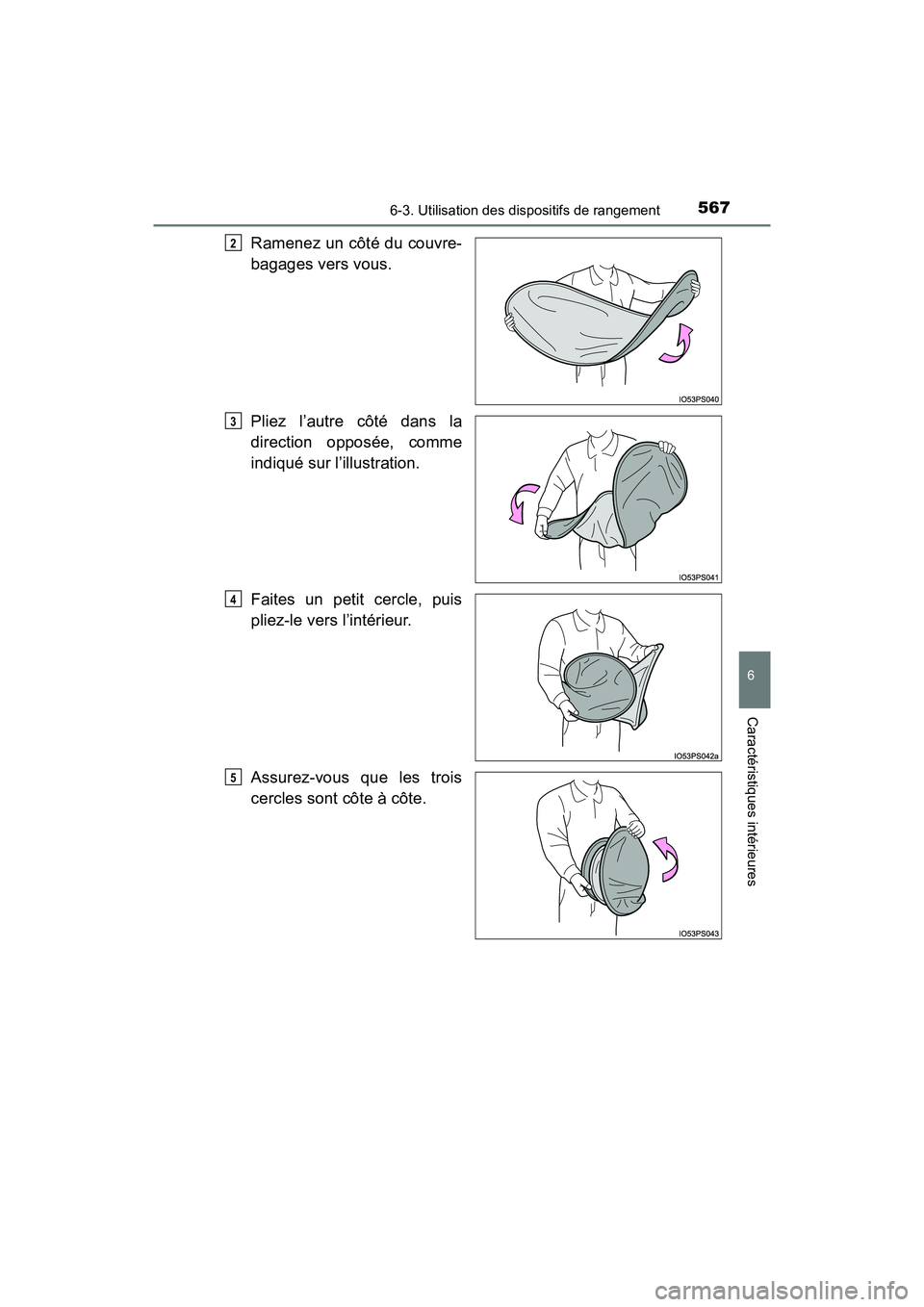 6-3. Utilisation des dispositifs de rangement

567

2 Ramenez un côté du couvre-bagages vers vous.

IO53PS040

3 Pliez l'autre côté dans la direction opposée, comme indiqué sur l'illustration.

IO53PS041

4 Faites un petit cercle, puis pliez-le vers l'intérieur.

IO53PS042a

5 Assurez-vous que les trois cercles sont côte à côte.

IO53PS043

6

Caractéristiques intérieures

carmanualsonline.info