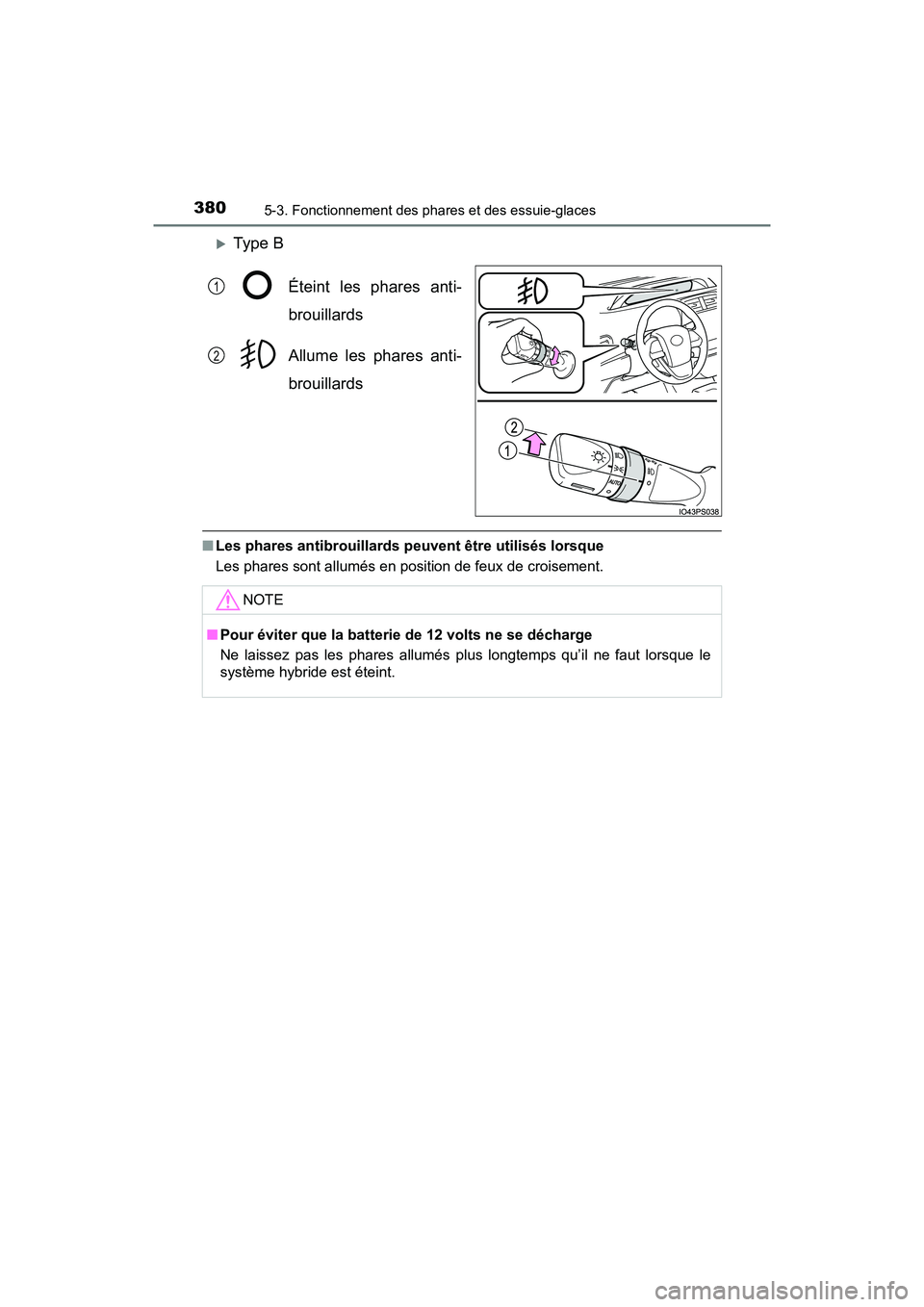 380
5-3. Fonctionnement des phares et des essuie-glaces

Type B

1 Éteint les phares antibrouillards

2 Allume les phares antibrouillards

2
1
AUTO
IO43PS038

■ Les phares antibrouillards peuvent être utilisés lorsque
Les phares sont allumés en position de feux de croisement.

NOTE

■ Pour éviter que la batterie de 12 volts ne se décharge
Ne laissez pas les phares allumés plus longtemps qu'il ne faut lorsque le système hybride est éteint.

carmanualsonline.info