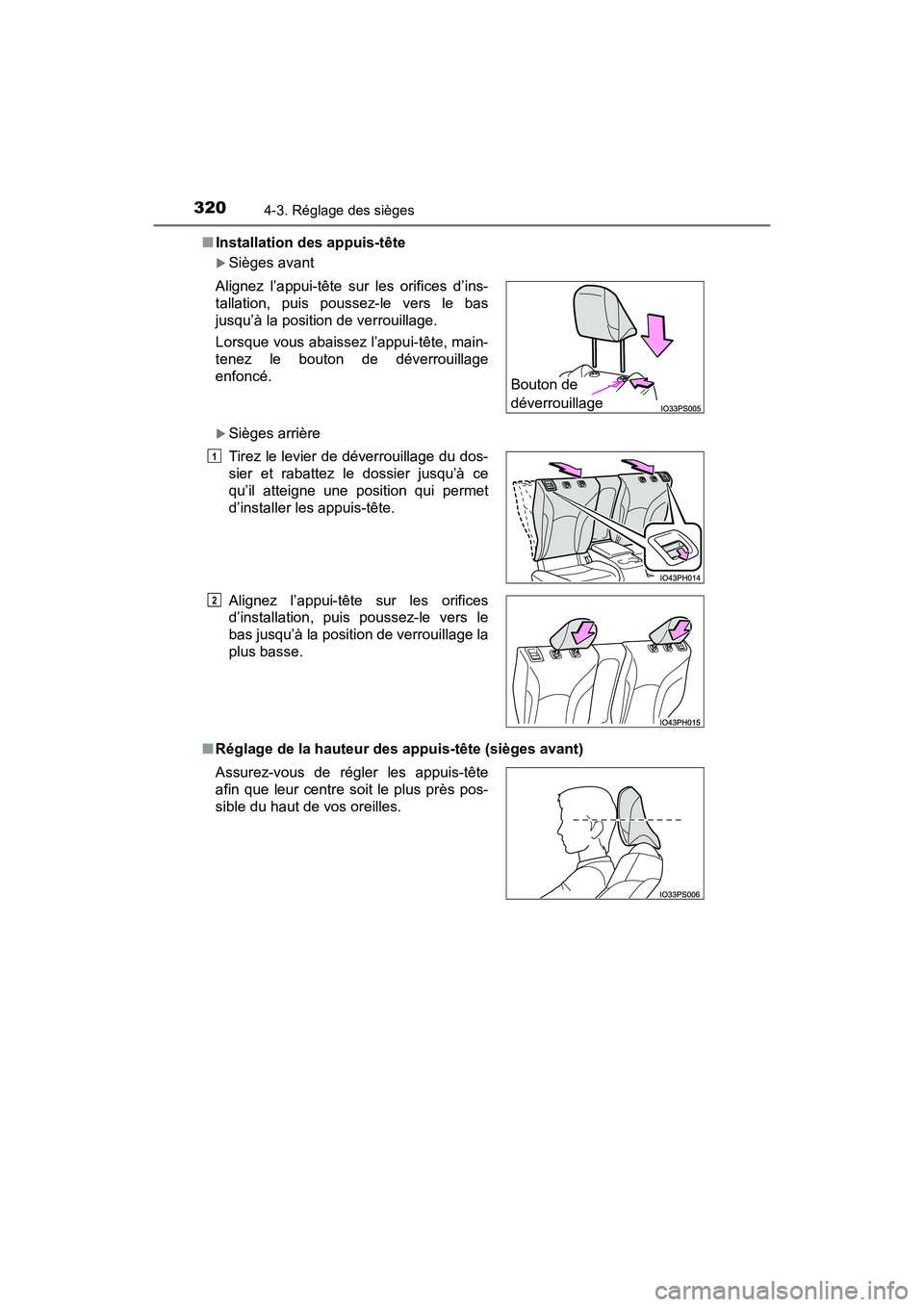 320
4-3. Réglage des sièges

■ Installation des appuis-tête

▶ Sièges avant

Alignez l'appui-tête sur les orifices d'installation, puis poussez-le vers le bas jusqu'à la position de verrouillage.

Lorsque vous abaissez l'appui-tête, maintenez le bouton de déverrouillage enfoncé.

Bouton de déverrouillage

IO33PS005

▶ Sièges arrière

1 Tirez le levier de déverrouillage du dossier et rabattez le dossier jusqu'à ce qu'il atteigne une position qui permet d'installer les appuis-tête.

IO43PH014

2 Alignez l'appui-tête sur les orifices d'installation, puis poussez-le vers le bas jusqu'à la position de verrouillage la plus basse.

IO43PH015

■ Réglage de la hauteur des appuis-tête (sièges avant)

Assurez-vous de régler les appuis-tête afin que leur centre soit le plus près possible du haut de vos oreilles.

IO33PS006

carmanualsonline.info