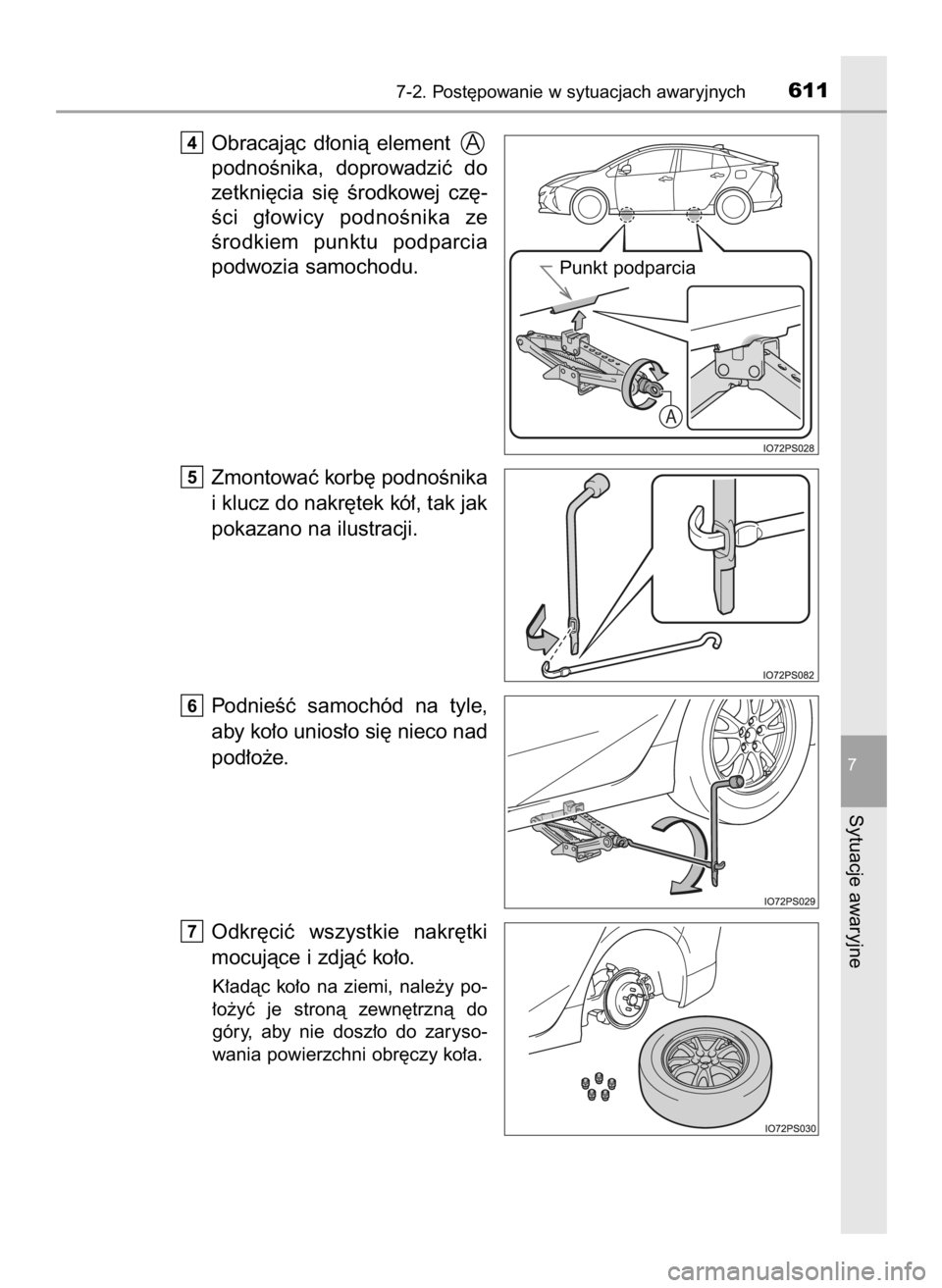 7-2. Postępowanie w sytuacjach awaryjnych 611

4 Obracając dłonią element A podnośnika, doprowadzić do zetknięcia się środkowej części głowicy podnośnika ze środkiem punktu podparcia podwozia samochodu.

Punkt podparcia

A

IO72PS028

5 Zmontować korbę podnośnika i klucz do nakrętek kół, tak jak pokazano na ilustracji.

IO72PS082

6 Podnieść samochód na tyle, aby koło uniosło się nieco nad podłoże.

IO72PS029

7 Odkręcić wszystkie nakrętki mocujące i zdjąć koło.

Kładąc koło na ziemi, należy położyć je stroną zewnętrzną do góry, aby nie doszło do zarysowania powierzchni obręczy koła.

IO72PS030

7

Sytuacje awaryjne

carmanualsonline.info