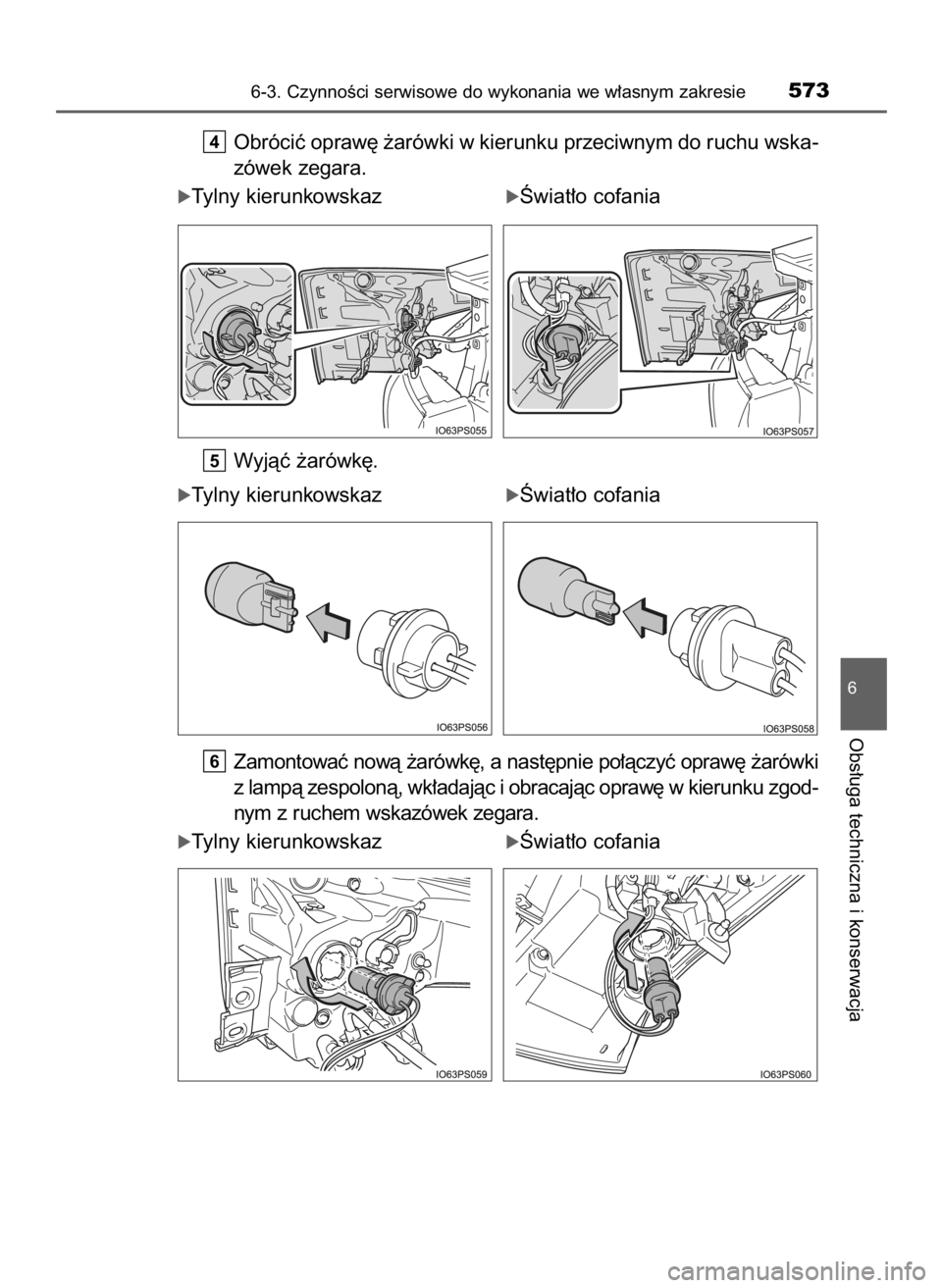 6-3. Czynności serwisowe do wykonania we własnym zakresie 573

4 Obrócić oprawę żarówki w kierunku przeciwnym do ruchu wskazówek zegara.

▶Tylny kierunkowskaz

▶Światło cofania

IO63PS055

IO63PS057

5 Wyjąć żarówkę.

▶Tylny kierunkowskaz

▶Światło cofania

IO63PS056

IO63PS058

6 Zamontować nową żarówkę, a następnie połączyć oprawę żarówki z lampą zespoloną, wkładając i obracając oprawę w kierunku zgodnym z ruchem wskazówek zegara.

▶Tylny kierunkowskaz

▶Światło cofania

IO63PS059

IO63PS060

6

Obsługa techniczna i konserwacja

carmanualsonline.info