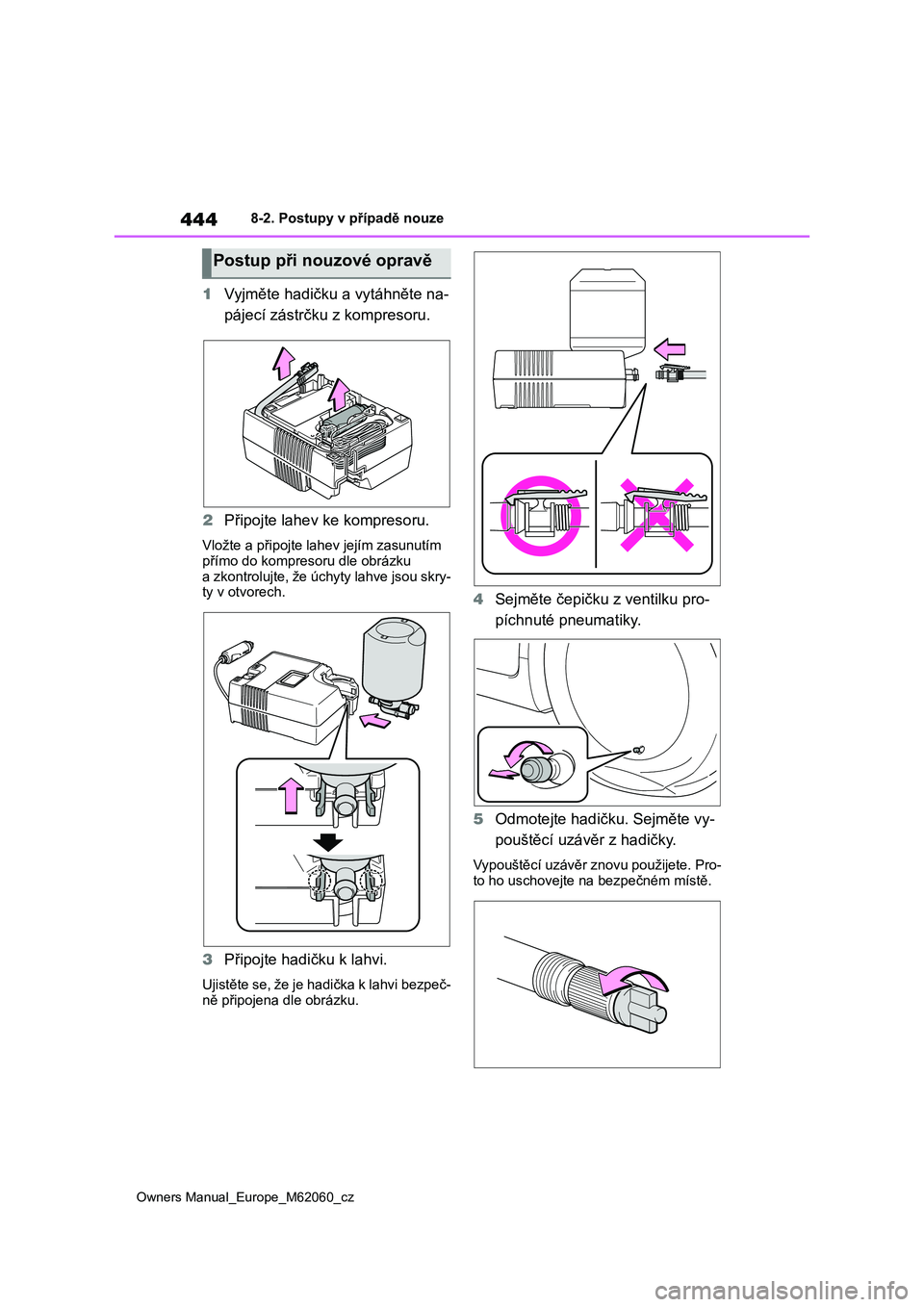 444 8-2. Postupy v případě nouze

Postup při nouzové opravě

1 Vyjměte hadičku a vytáhněte napájecí zástrčku z kompresoru.

2 Připojte lahev ke kompresoru.

Vložte a připojte lahev jejím zasunutím přímo do kompresoru dle obrázku a zkontrolujte, že úchyty lahve jsou skryty v otvorech.

3 Připojte hadičku k lahvi.

Ujistěte se, že je hadička k lahvi bezpečně připojena dle obrázku.

4 Sejměte čepičku z ventilku propíchnuté pneumatiky.

5 Odmotejte hadičku. Sejměte vypouštěcí uzávěr z hadičky.

Vypouštěcí uzávěr znovu použijete. Proto ho uschovejte na bezpečném místě.

Owners Manual_Europe_M62060_cz

carmanualsonline.info