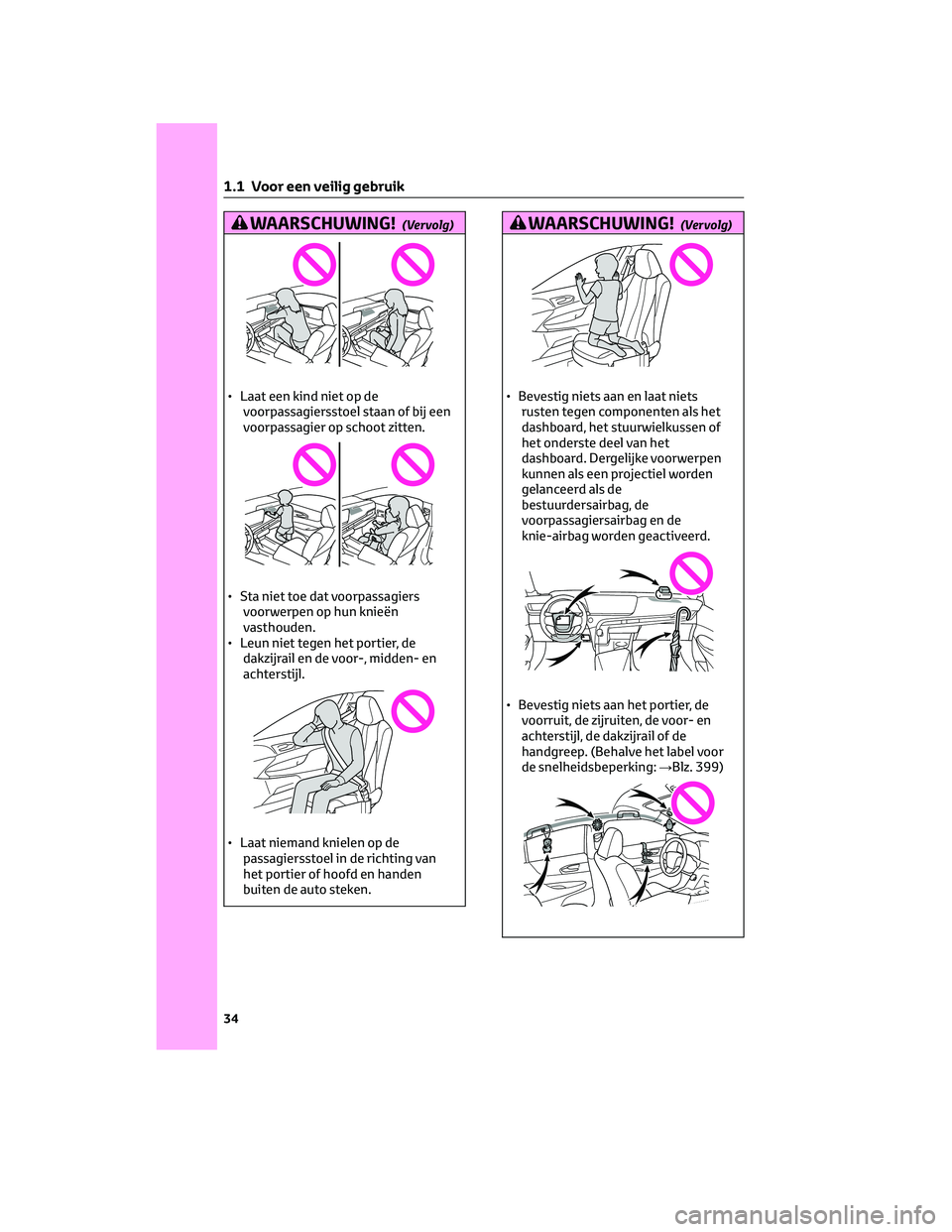 1.1 Voor een veilig gebruik

WAARSCHUWING! (Vervolg)

• Laat een kind niet op de voorpassagiersstoel staan of bij een voorpassagier op schoot zitten.

• Sta niet toe dat voorpassagiers voorwerpen op hun knieën vasthouden.
• Leun niet tegen het portier, de dakzijrail en de voor-, midden- en achterstijl.

• Laat niemand knielen op de passagiersstoel in de richting van het portier of hoofd en handen buiten de auto steken.

WAARSCHUWING! (Vervolg)

• Bevestig niets aan en laat niets rusten tegen componenten als het dashboard, het stuurwielkussen of het onderste deel van het dashboard. Dergelijke voorwerpen kunnen als een projectiel worden gelanceerd als de bestuurdersairbag, de voorpassagiersairbag en de knie-airbag worden geactiveerd.

• Bevestig niets aan het portier, de voorruit, de zijruiten, de voor- en achterstijl, de dakzijrail of de handgreep. (Behalve het label voor de snelheidsbeperking: →Blz. 399)

34

carmanualsonline.info