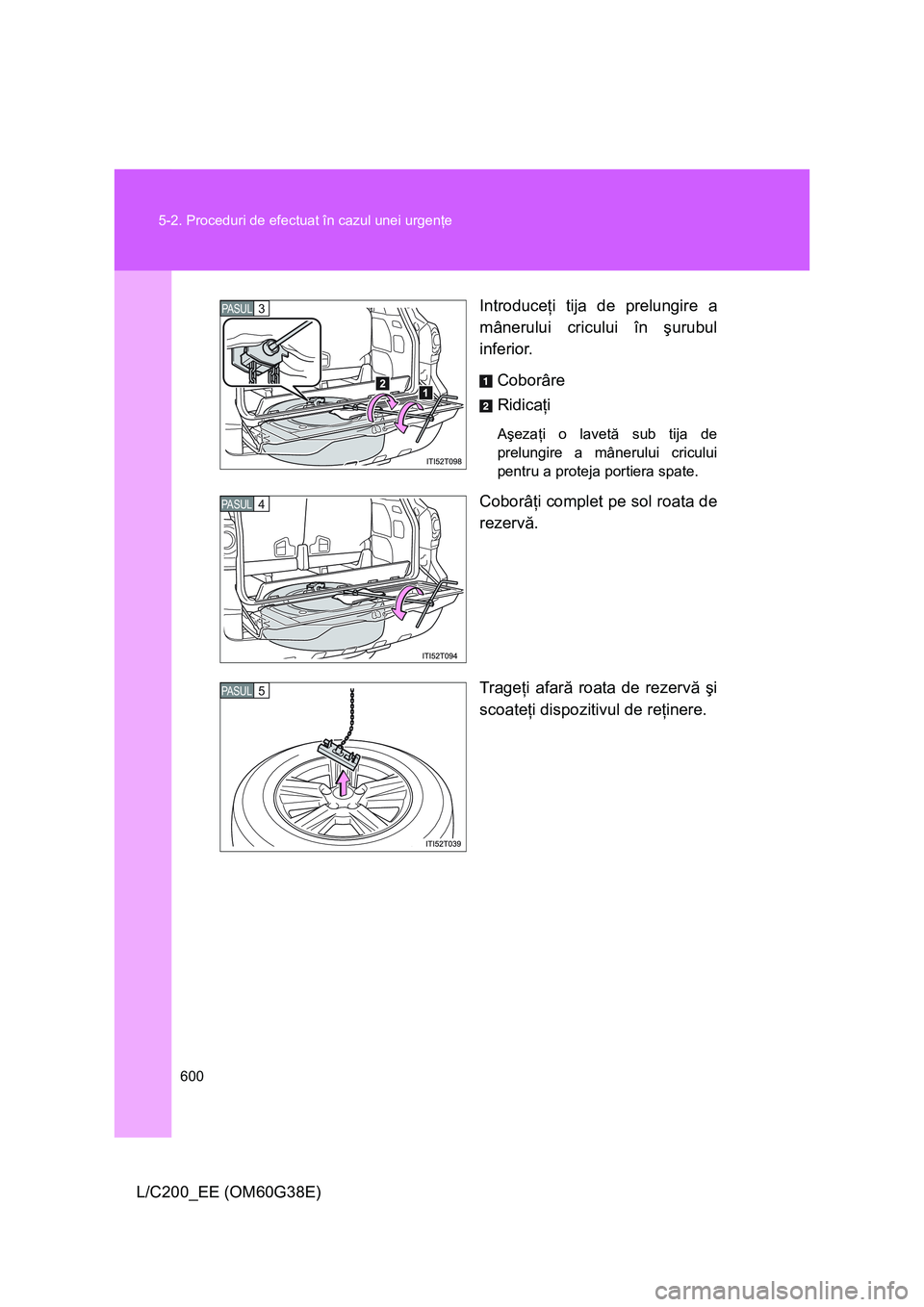 5-2. Proceduri de efectuat în cazul unei urgențe

PASUL 3

2

1

ITI52T098

Introduceți tija de prelungire a mânerului cricului în şurubul inferior.

1 Coborâre

2 Ridicați

Aşezați o lavetă sub tija de prelungire a mânerului cricului pentru a proteja portiera spate.

PASUL 4

ITI52T094

Coborâți complet pe sol roata de rezervă.

PASUL 5

ITI52T039

Trageți afară roata de rezervă şi scoateți dispozitivul de reținere.

600

L/C200_EE (OM60G38E)

carmanualsonline.info