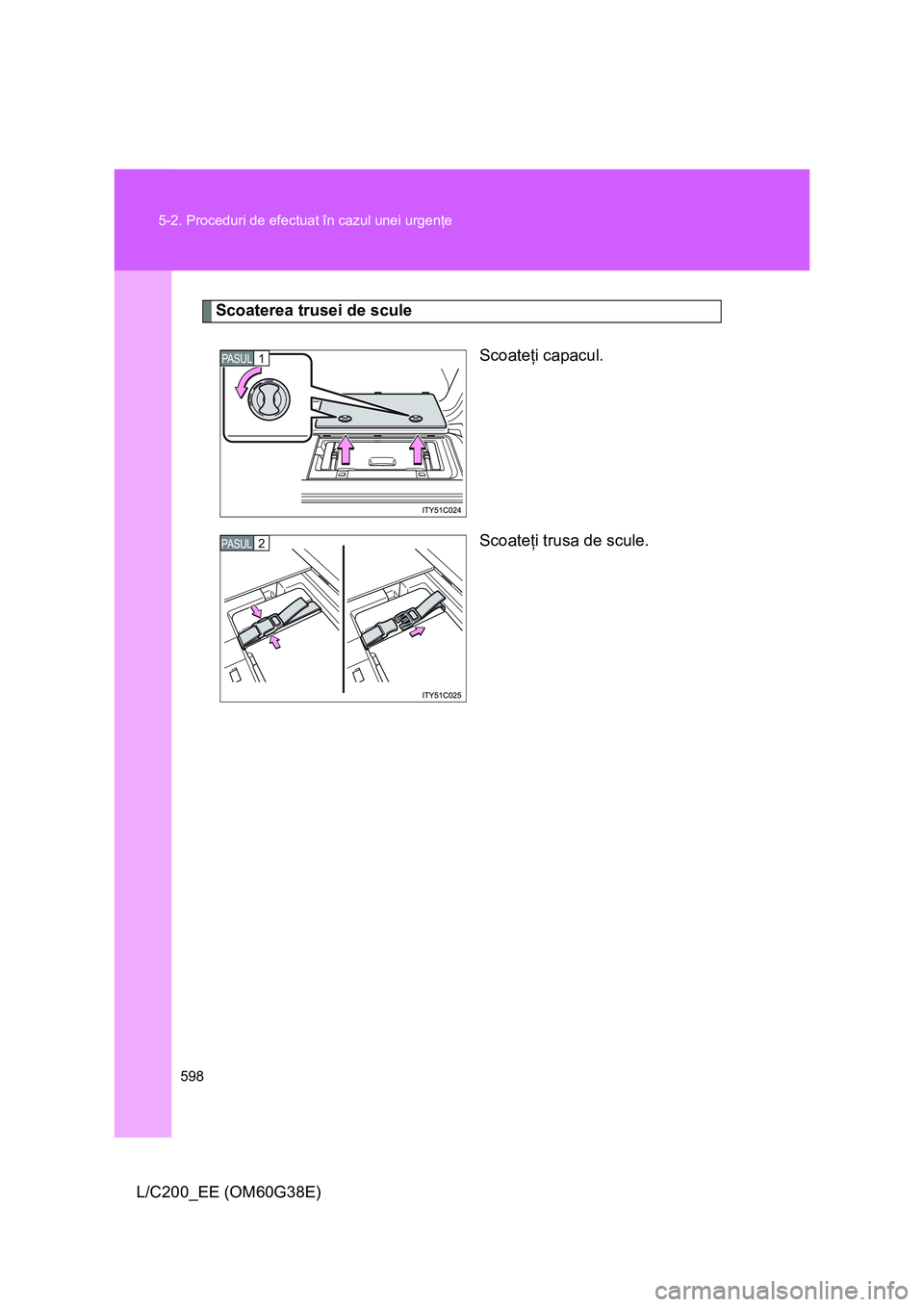 5-2. Proceduri de efectuat în cazul unei urgențe

Scoaterea trusei de scule

PASUL 1

ITY51C024

Scoateți capacul.

PASUL 2

ITY51C025

Scoateți trusa de scule.

598

L/C200_EE (OM60G38E)

carmanualsonline.info