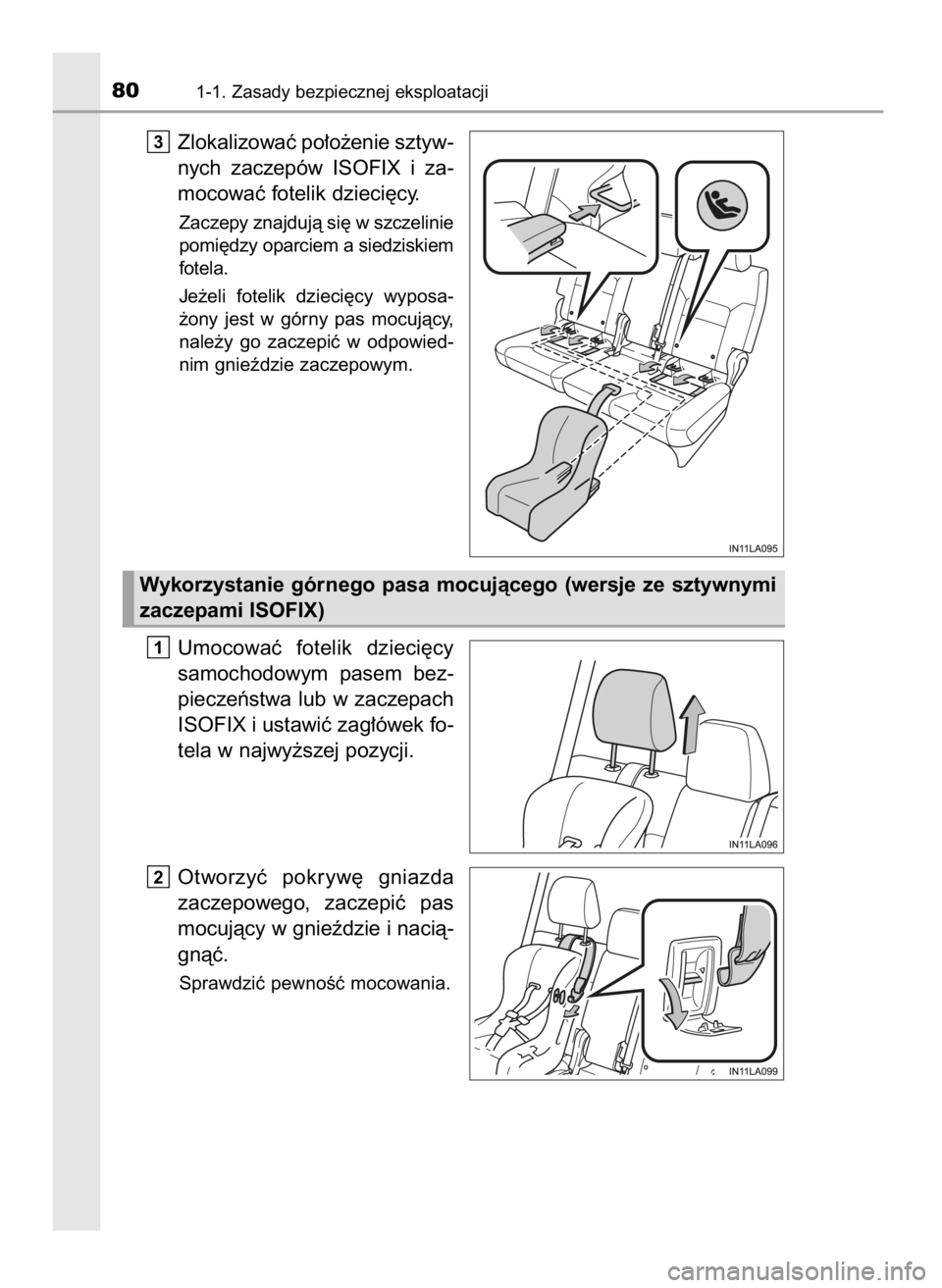 80 1-1. Zasady bezpiecznej eksploatacji

3 Zlokalizować położenie sztywnych zaczepów ISOFIX i zamocować fotelik dziecięcy.

Zaczepy znajdują się w szczelinie pomiędzy oparciem a siedziskiem fotela.

Jeżeli fotelik dziecięcy wyposażony jest w górny pas mocujący, należy go zaczepić w odpowiednim gnieździe zaczepowym.

IN11LA095

Wykorzystanie górnego pasa mocującego (wersje ze sztywnymi zaczepami ISOFIX)

1 Umocować fotelik dziecięcy samochodowym pasem bezpieczeństwa lub w zaczepach ISOFIX i ustawić zagłówek fotela w najwyższej pozycji.

IN11LA096

2 Otworzyć pokrywę gniazda zaczepowego, zaczepić pas mocujący w gnieździe i naciągnąć.

Sprawdzić pewność mocowania.

IN11LA099

carmanualsonline.info