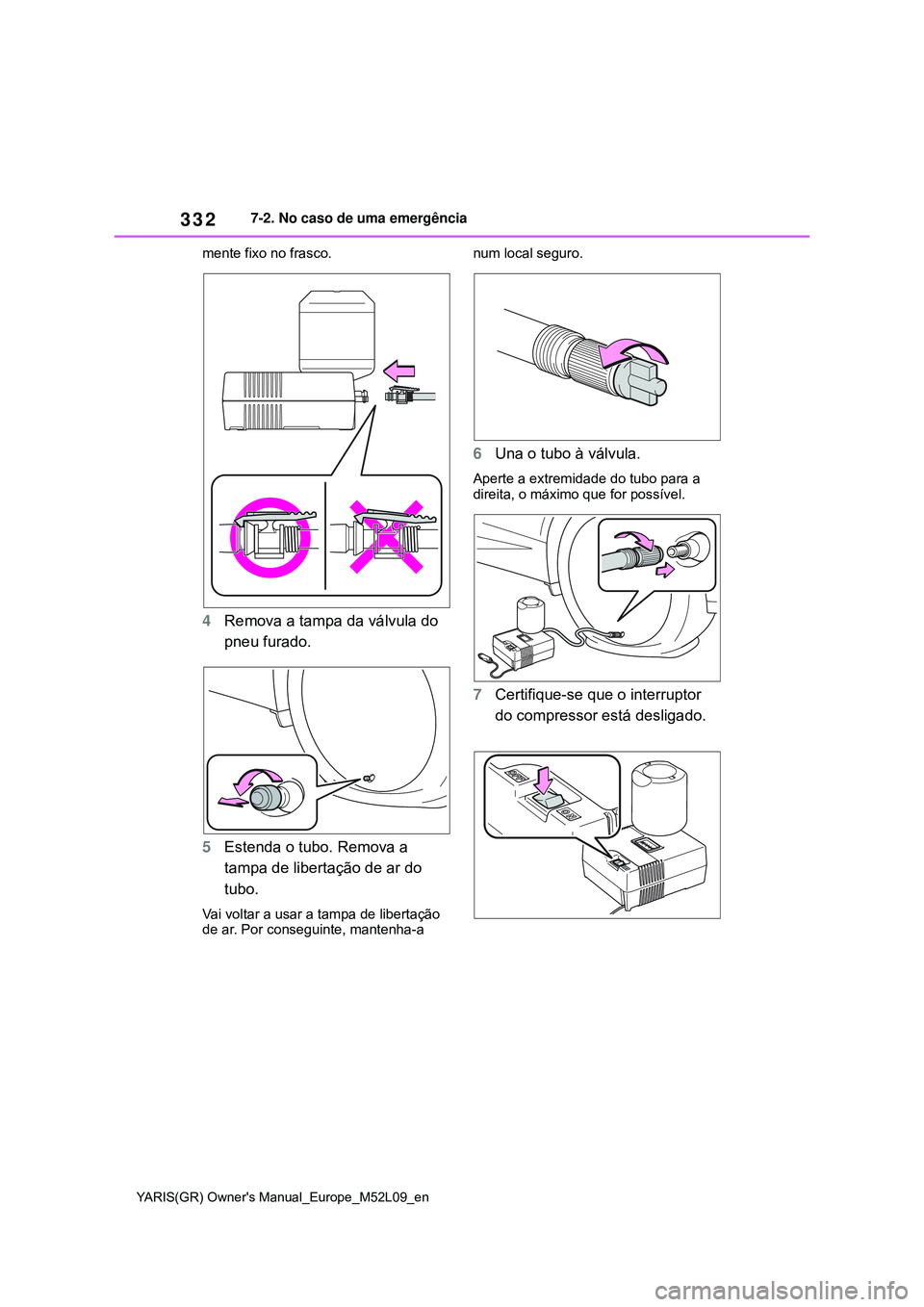 332 7-2. No caso de uma emergência

mente fixo no frasco.

4 Remova a tampa da válvula do pneu furado.

5 Estenda o tubo. Remova a tampa de libertação de ar do tubo.

Vai voltar a usar a tampa de libertação de ar. Por conseguinte, mantenha-a num local seguro.

6 Una o tubo à válvula.

Aperte a extremidade do tubo para a direita, o máximo que for possível.

7 Certifique-se que o interruptor do compressor está desligado.

YARIS(GR) Owner's Manual_Europe_M52L09_en

carmanualsonline.info