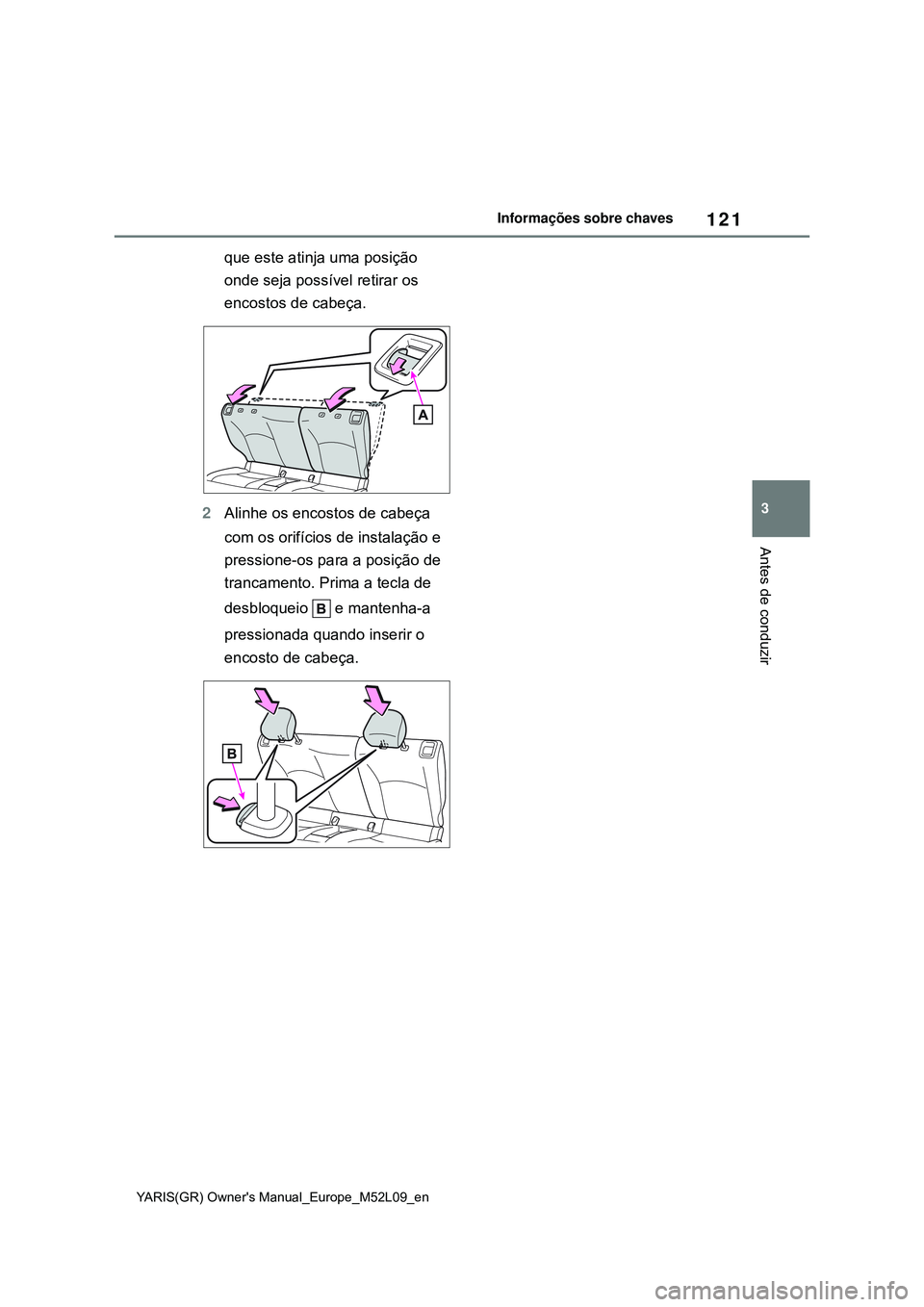 121

Informações sobre chaves

3

Antes de conduzir

que este atinja uma posição onde seja possível retirar os encostos de cabeça.

A

2 Alinhe os encostos de cabeça com os orifícios de instalação e pressione-os para a posição de trancamento. Prima a tecla de desbloqueio B e mantenha-a pressionada quando inserir o encosto de cabeça.

B

YARIS(GR) Owner's Manual_Europe_M52L09_en

carmanualsonline.info