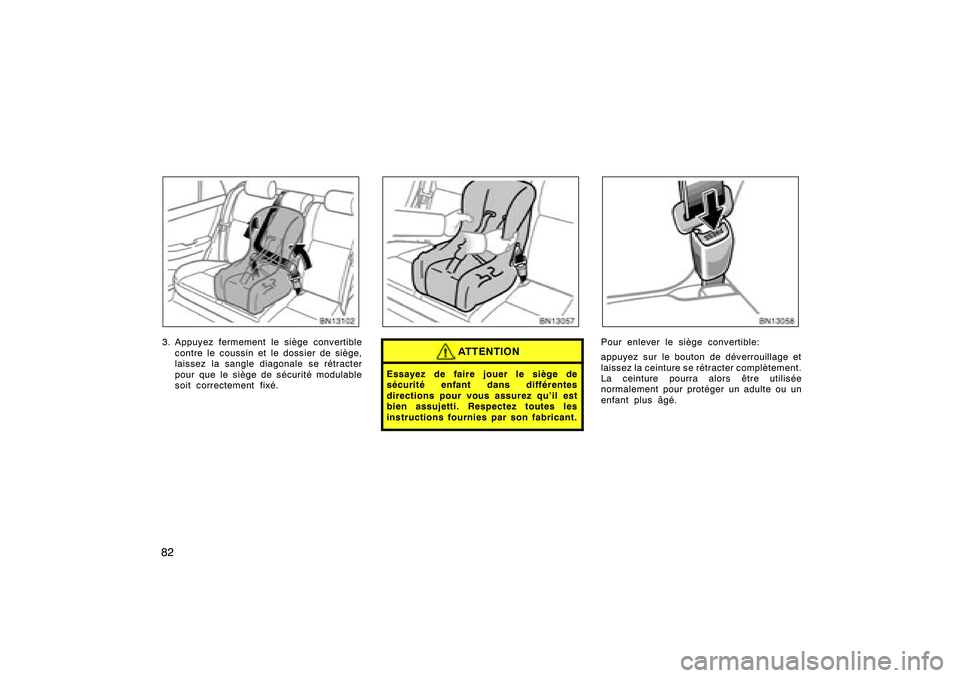 BN13102

3. Appuyez fermement le siège convertible contre le coussin et le dossier de siège, laissez la sangle diagonale se rétracter pour que le siège de sécurité modulable soit correctement fixé.

BN13057

ATTENTION

Essayez de faire jouer le siège de sécurité enfant dans différentes directions pour vous assurez qu'il est bien assujetti. Respectez toutes les instructions fournies par son fabricant.

BN13058

Pour enlever le siège convertible:

appuyez sur le bouton de déverrouillage et laissez la ceinture se rétracter complètement. La ceinture pourra alors être utilisée normalement pour protéger un adulte ou un enfant plus âgé.

82

carmanualsonline.info