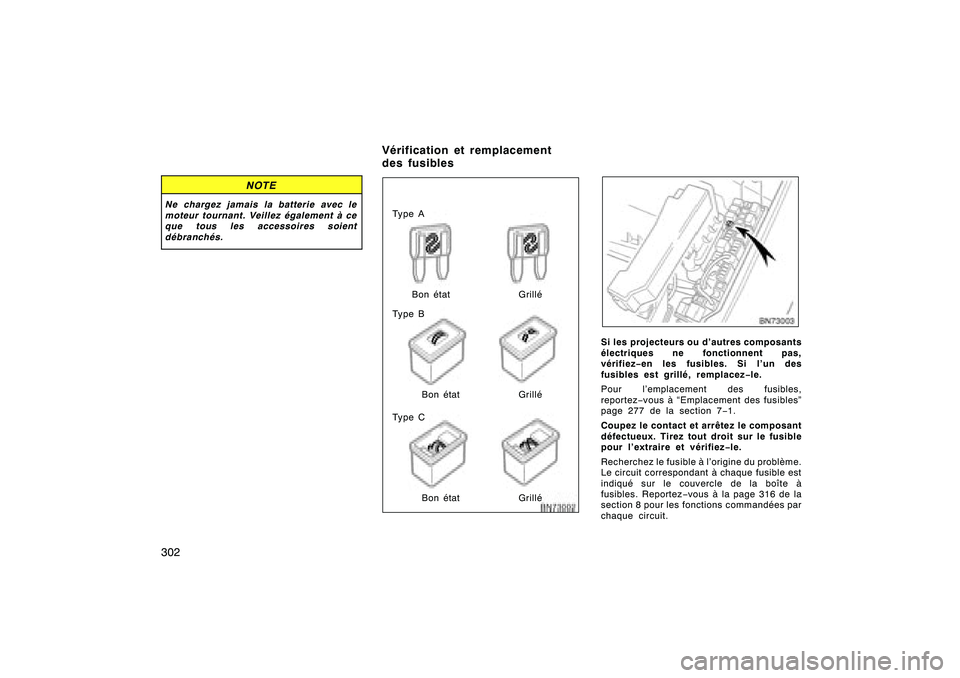 NOTE

Ne chargez jamais la batterie avec le moteur tournant. Veillez également à ce que tous les accessoires soient débranchés.

Vérification et remplacement des fusibles

Type A

Bon état

Grillé

Type B

Bon état

Grillé

Type C

Bon état

Grillé

BN73002

BN73003

Si les projecteurs ou d'autres composants électriques ne fonctionnent pas, vérifiez−en les fusibles. Si l'un des fusibles est grillé, remplacez−le.

Pour l'emplacement des fusibles, reportez−vous à "Emplacement des fusibles" page 277 de la section 7−1.

Coupez le contact et arrêtez le composant défectueux. Tirez tout droit sur le fusible pour l'extraire et vérifiez−le.

Recherchez le fusible à l'origine du problème. Le circuit correspondant à chaque fusible est indiqué sur le couvercle de la boîte à fusibles. Reportez−vous à la page 316 de la section 8 pour les fonctions commandées par chaque circuit.

302

carmanualsonline.info