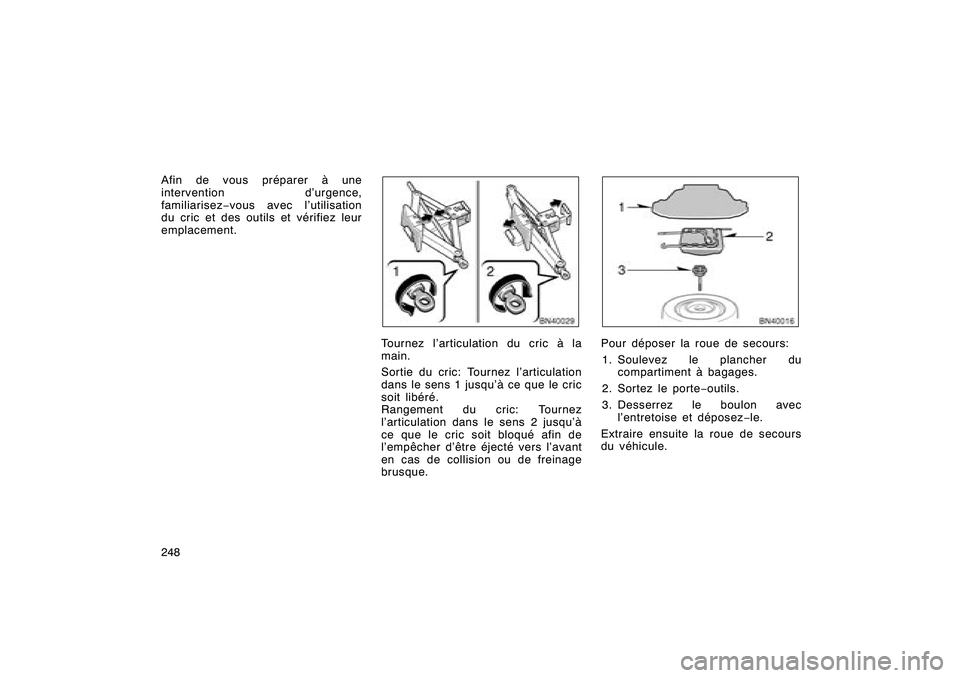 Afin de vous préparer à une intervention d'urgence, familiarisez−vous avec l'utilisation du cric et des outils et vérifiez leur emplacement.

1

2

BN40029

Tournez l'articulation du cric à la main.

Sortie du cric: Tournez l'articulation dans le sens 1 jusqu'à ce que le cric soit libéré.
Rangement du cric: Tournez l'articulation dans le sens 2 jusqu'à ce que le cric soit bloqué afin de l'empêcher d'être éjecté vers l'avant en cas de collision ou de freinage brusque.

1

2

3

BN40016

Pour déposer la roue de secours:

1. Soulevez le plancher du compartiment à bagages.

2. Sortez le porte−outils.

3. Desserrez le boulon avec l'entretoise et déposez−le.

Extraire ensuite la roue de secours du véhicule.

248

carmanualsonline.info