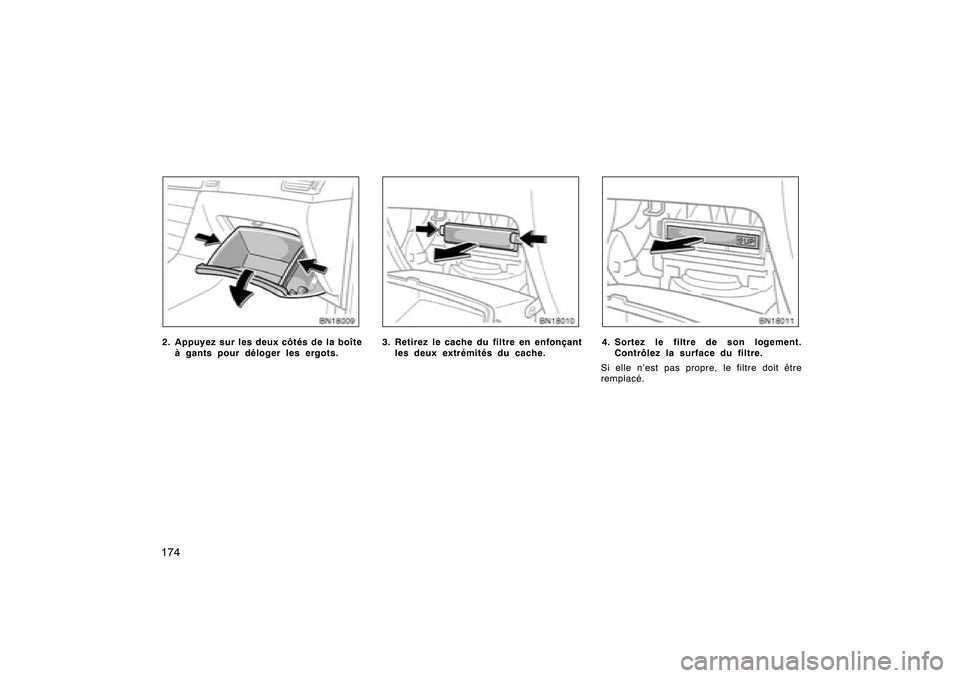 BN18009

2. Appuyez sur les deux côtés de la boîte à gants pour déloger les ergots.

BN18010

3. Retirez le cache du filtre en enfonçant les deux extrémités du cache.

UP

BN18011

4. Sortez le filtre de son logement. Contrôlez la surface du filtre.

Si elle n'est pas propre, le filtre doit être remplacé.

174

carmanualsonline.info