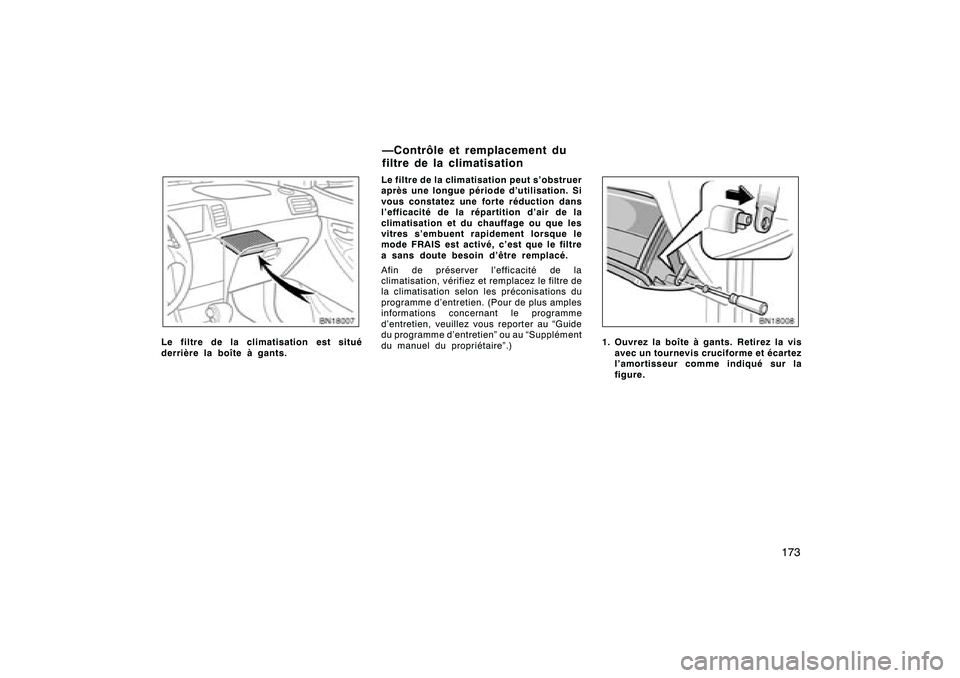 BN18007

Le filtre de la climatisation est situé derrière la boîte à gants.

—Contrôle et remplacement du filtre de la climatisation

Le filtre de la climatisation peut s'obstruer après une longue période d'utilisation. Si vous constatez une forte réduction dans l'efficacité de la répartition d'air de la climatisation et du chauffage ou que les vitres s'embuent rapidement lorsque le mode FRAIS est activé, c'est que le filtre a sans doute besoin d'être remplacé.

Afin de préserver l'efficacité de la climatisation, vérifiez et remplacez le filtre de la climatisation selon les préconisations du programme d'entretien. (Pour de plus amples informations concernant le programme d'entretien, veuillez vous reporter au "Guide du programme d'entretien" ou au "Supplément du manuel du propriétaire".)

BN18008

1. Ouvrez la boîte à gants. Retirez la vis avec un tournevis cruciforme et écartez l'amortisseur comme indiqué sur la figure.

173

carmanualsonline.info