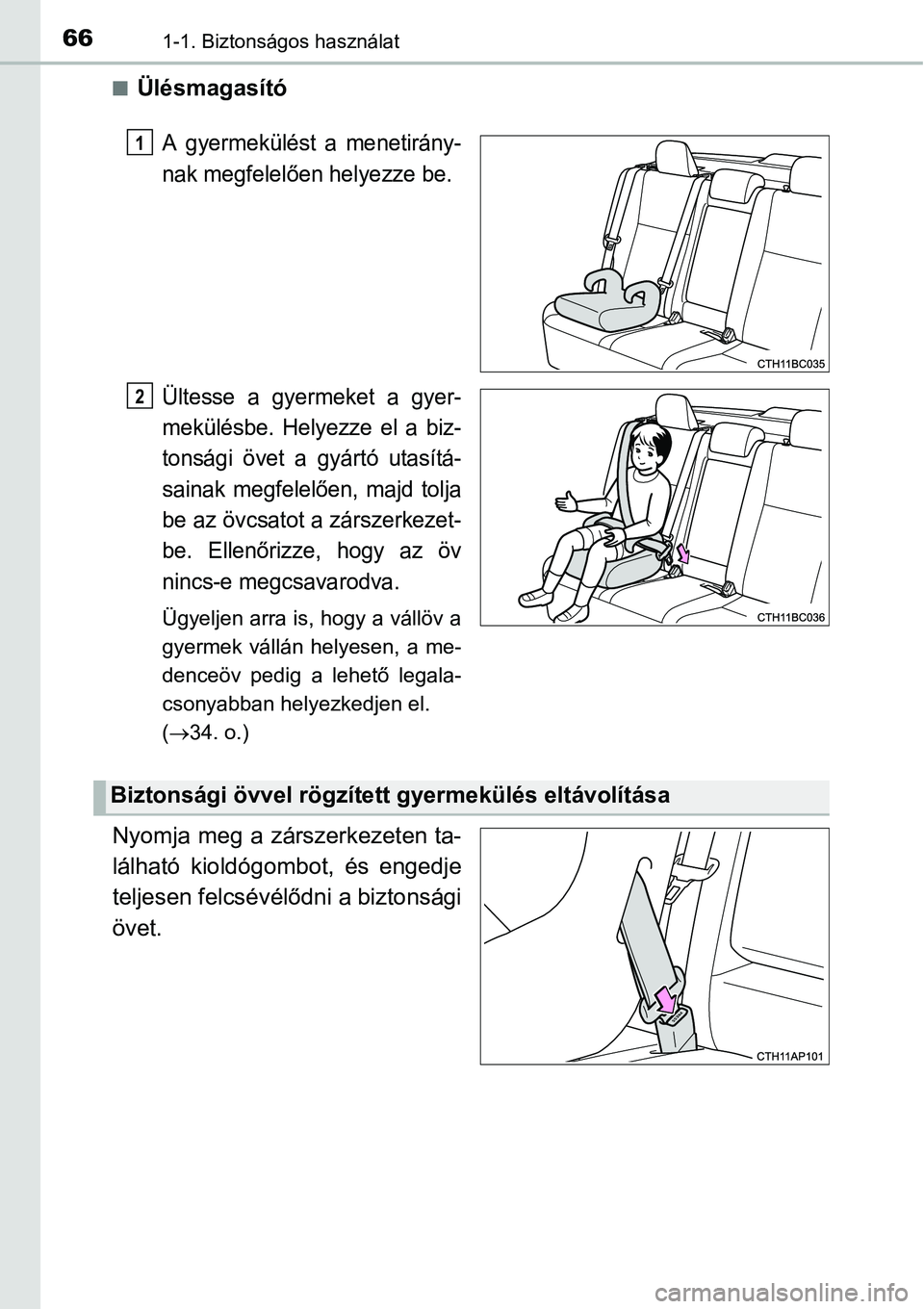 66 1-1. Biztonságos használat

■ Ülésmagasító

1

A gyermekülést a menetiránynak megfelelően helyezze be.

CTH11BC035

2

Ültesse a gyermeket a gyermekülésbe. Helyezze el a biztonsági övet a gyártó utasításainak megfelelően, majd tolja be az övcsatot a zárszerkezetbe. Ellenőrizze, hogy az öv nincs-e megcsavarodva.

Ügyeljen arra is, hogy a vállöv a gyermek vállán helyesen, a medenceöv pedig a lehető legalacsonyabban helyezkedjen el. ($\rightarrow$34. o.)

CTH11BC036

Biztonsági övvel rögzített gyermekülés eltávolítása

Nyomja meg a zárszerkezeten található kioldógombot, és engedje teljesen felcsévélődni a biztonsági övet.

CTH11AP101

carmanualsonline.info