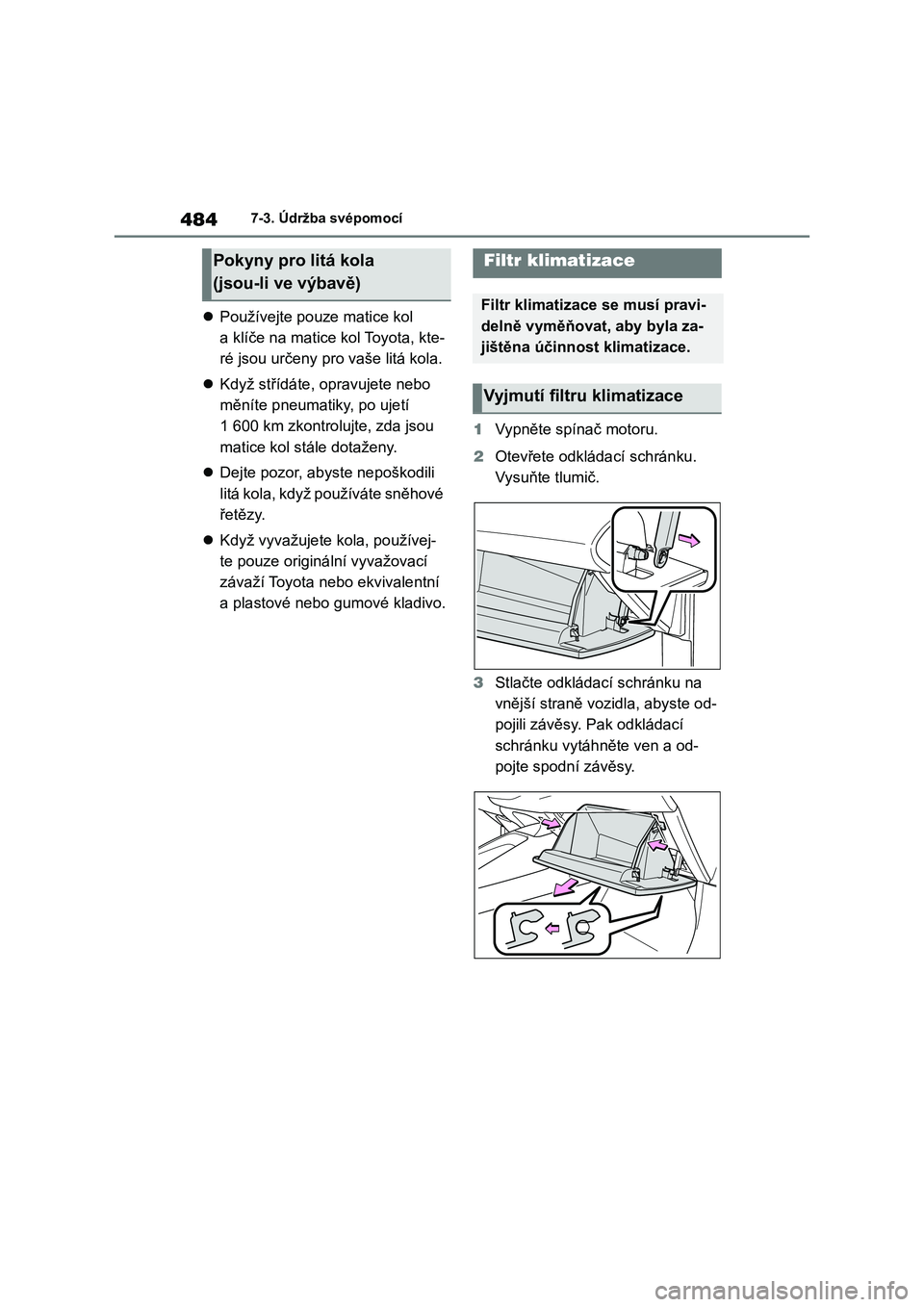 484 7-3. Údržba svépomocí

Pokyny pro litá kola (jsou-li ve výbavě)

● Používejte pouze matice kol a klíče na matice kol Toyota, které jsou určeny pro vaše litá kola.

● Když střídáte, opravujete nebo měníte pneumatiky, po ujetí 1 600 km zkontrolujte, zda jsou matice kol stále dotaženy.

● Dejte pozor, abyste nepoškodili litá kola, když používáte sněhové řetězy.

● Když vyvažujete kola, používejte pouze originální vyvažovací závaží Toyota nebo ekvivalentní a plastové nebo gumové kladivo.

Filtr klimatizace

Filtr klimatizace se musí pravidelně vyměňovat, aby byla zajištěna účinnost klimatizace.

Vyjmutí filtru klimatizace

1 Vypněte spínač motoru.

2 Otevřete odkládací schránku. Vysuňte tlumič.

3 Stlačte odkládací schránku na vnější straně vozidla, abyste odpojili závěsy. Pak odkládací schránku vytáhněte ven a odpojte spodní závěsy.

carmanualsonline.info