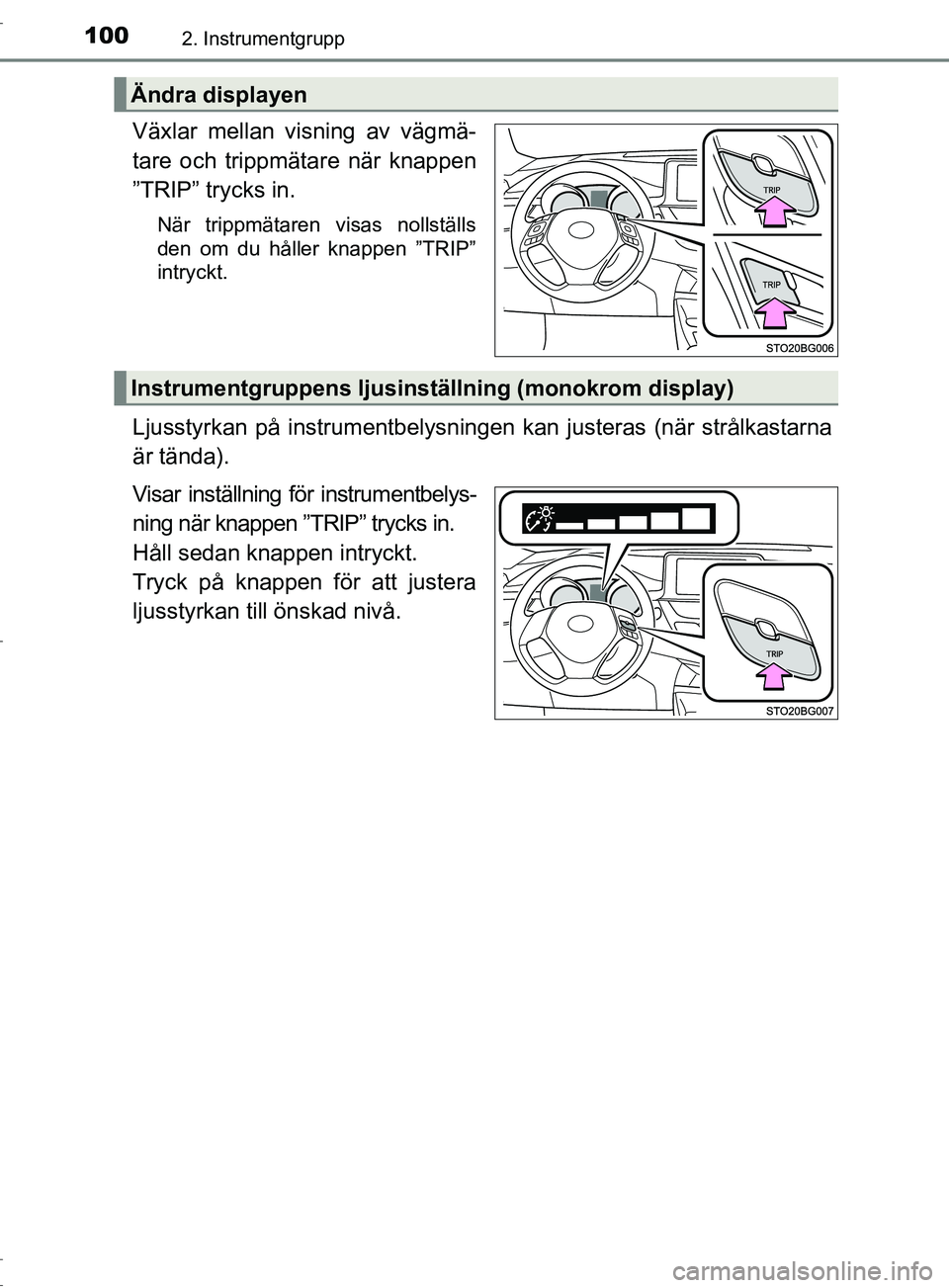 100 2. Instrumentgrupp

Ändra displayen

Växlar mellan visning av vägmätare och trippmätare när knappen ”TRIP” trycks in.

När trippmätaren visas nollställs den om du håller knappen ”TRIP” intryckt.

TRIP

TRIP

STO20BG006

Instrumentgruppens ljusinställning (monokrom display)

Ljusstyrkan på instrumentbelysningen kan justeras (när strålkastarna är tända).

Visar inställning för instrumentbelysning när knappen ”TRIP” trycks in.
Håll sedan knappen intryckt.
Tryck på knappen för att justera ljusstyrkan till önskad nivå.

TRIP

STO20BG007

carmanualsonline.info