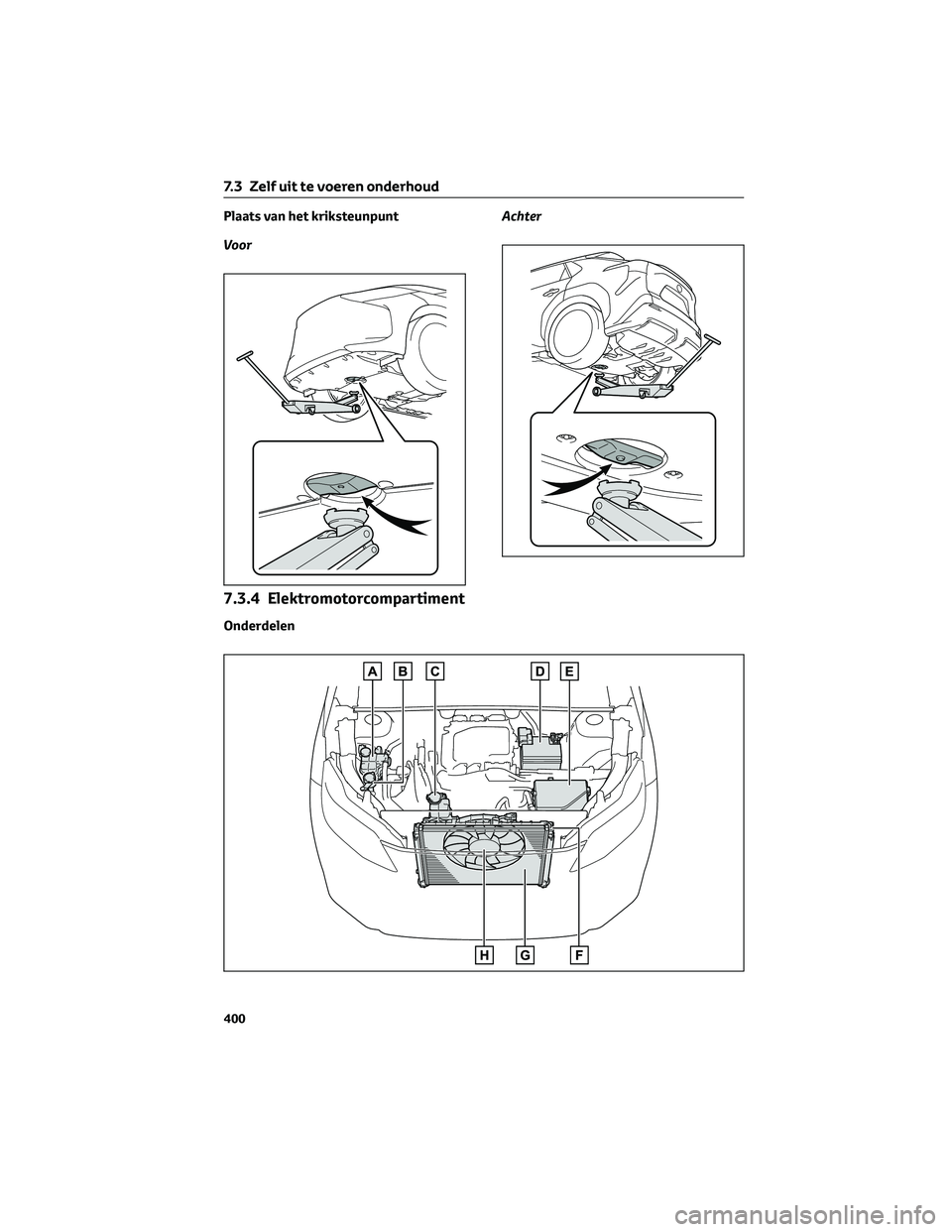 7.3 Zelf uit te voeren onderhoud

Plaats van het kriksteunpunt

Voor

Achter

7.3.4 Elektromotorcompartiment

Onderdelen

A B C D E

H G F

400

carmanualsonline.info