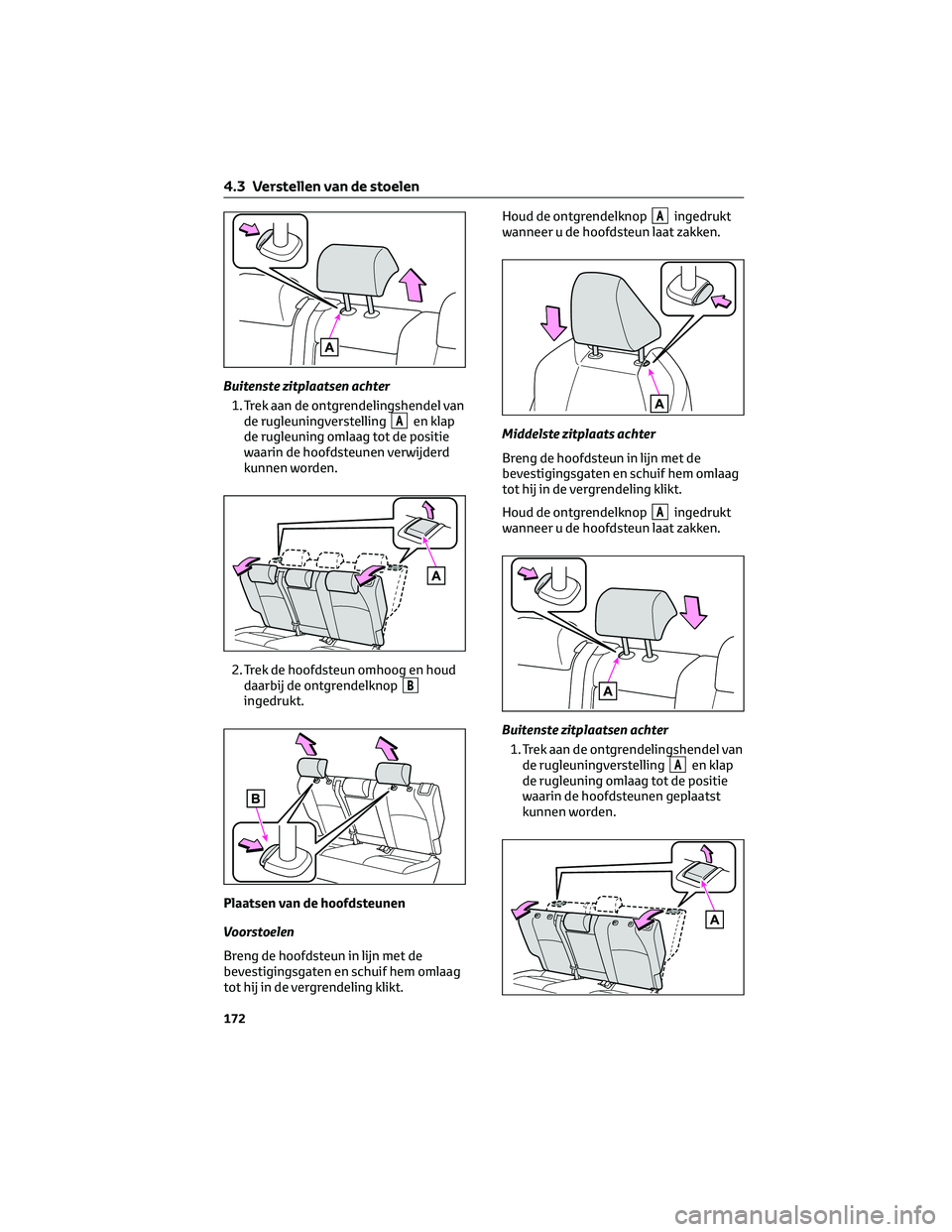 4.3 Verstellen van de stoelen

A

Buitenste zitplaatsen achter

1. Trek aan de ontgrendelingshendel van de rugleuningverstelling A en klap de rugleuning omlaag tot de positie waarin de hoofdsteunen verwijderd kunnen worden.

A

2. Trek de hoofdsteun omhoog en houd daarbij de ontgrendelknop B ingedrukt.

B

Plaatsen van de hoofdsteunen

Voorstoelen

Breng de hoofdsteun in lijn met de bevestigingsgaten en schuif hem omlaag tot hij in de vergrendeling klikt.

Houd de ontgrendelknop A ingedrukt wanneer u de hoofdsteun laat zakken.

A

Middelste zitplaats achter

Breng de hoofdsteun in lijn met de bevestigingsgaten en schuif hem omlaag tot hij in de vergrendeling klikt.

Houd de ontgrendelknop A ingedrukt wanneer u de hoofdsteun laat zakken.

A

Buitenste zitplaatsen achter

1. Trek aan de ontgrendelingshendel van de rugleuningverstelling A en klap de rugleuning omlaag tot de positie waarin de hoofdsteunen geplaatst kunnen worden.

A

172

carmanualsonline.info