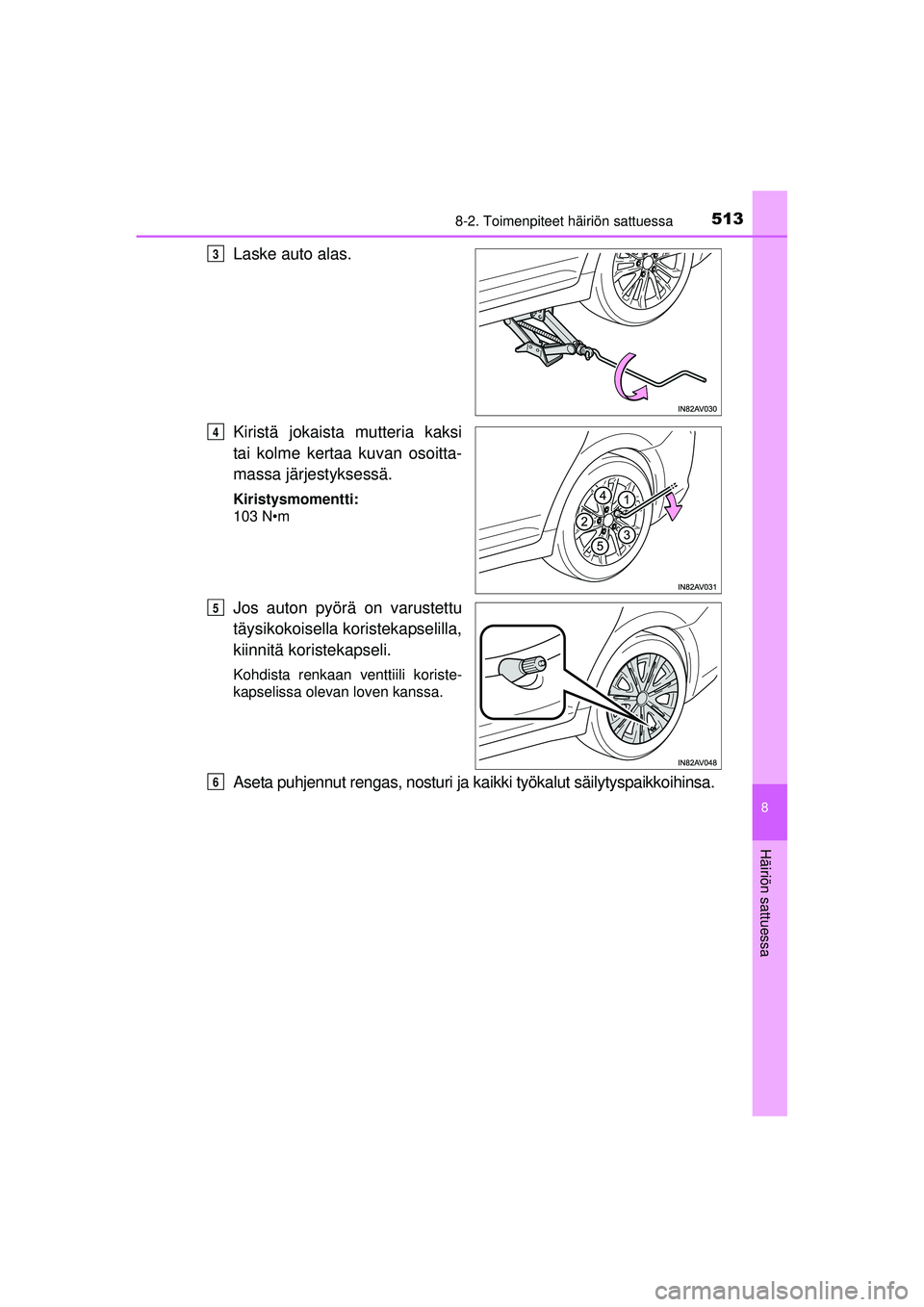 8-2. Toimenpiteet häiriön sattuessa 513

3 Laske auto alas.

IN82AV030

4 Kiristä jokaista mutteria kaksi tai kolme kertaa kuvan osoittamassa järjestyksessä.

Kiristysmomentti:
103 N•m

4 1
2 3
5

IN82AV031

5 Jos auton pyörä on varustettu täysikokoisella koristekapselilla, kiinnitä koristekapseli.

Kohdista renkaan venttiili koristekapselissa olevan loven kanssa.

IN82AV048

6 Aseta puhjennut rengas, nosturi ja kaikki työkalut säilytyspaikkoihinsa.

8

Häiriön sattuessa

carmanualsonline.info