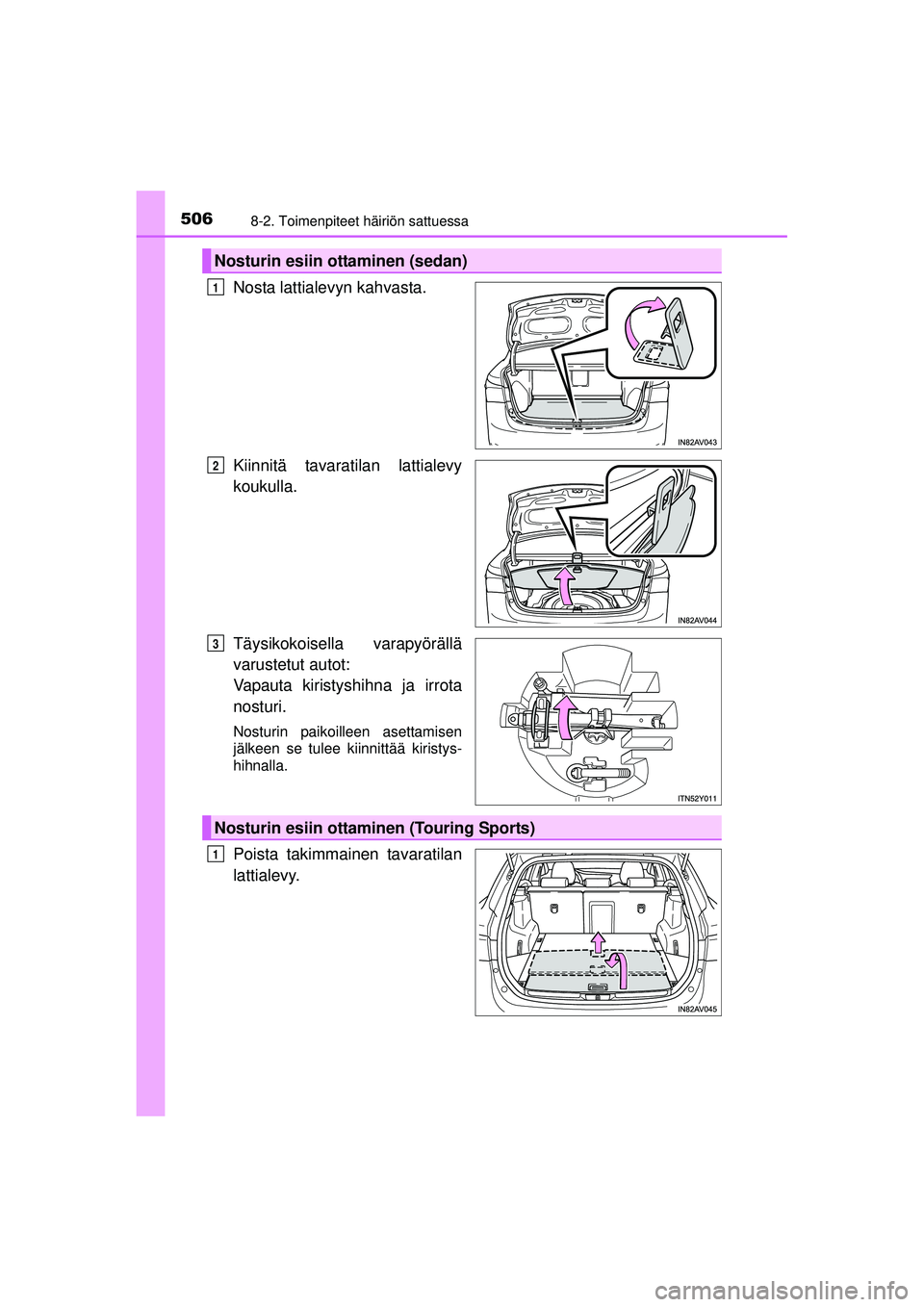 506 8-2. Toimenpiteet häiriön sattuessa

Nosturin esiin ottaminen (sedan)

1 Nosta lattialevyn kahvasta.

IN82AV043

2 Kiinnitä tavaratilan lattialevy koukulla.

IN82AV044

3 Täysikokoisella varapyörällä varustetut autot:
Vapauta kiristyshihna ja irrota nosturi.

Nosturin paikoilleen asettamisen jälkeen se tulee kiinnittää kiristyshihnalla.

ITN52Y011

Nosturin esiin ottaminen (Touring Sports)

1 Poista takimmainen tavaratilan lattialevy.

IN82AV045

carmanualsonline.info