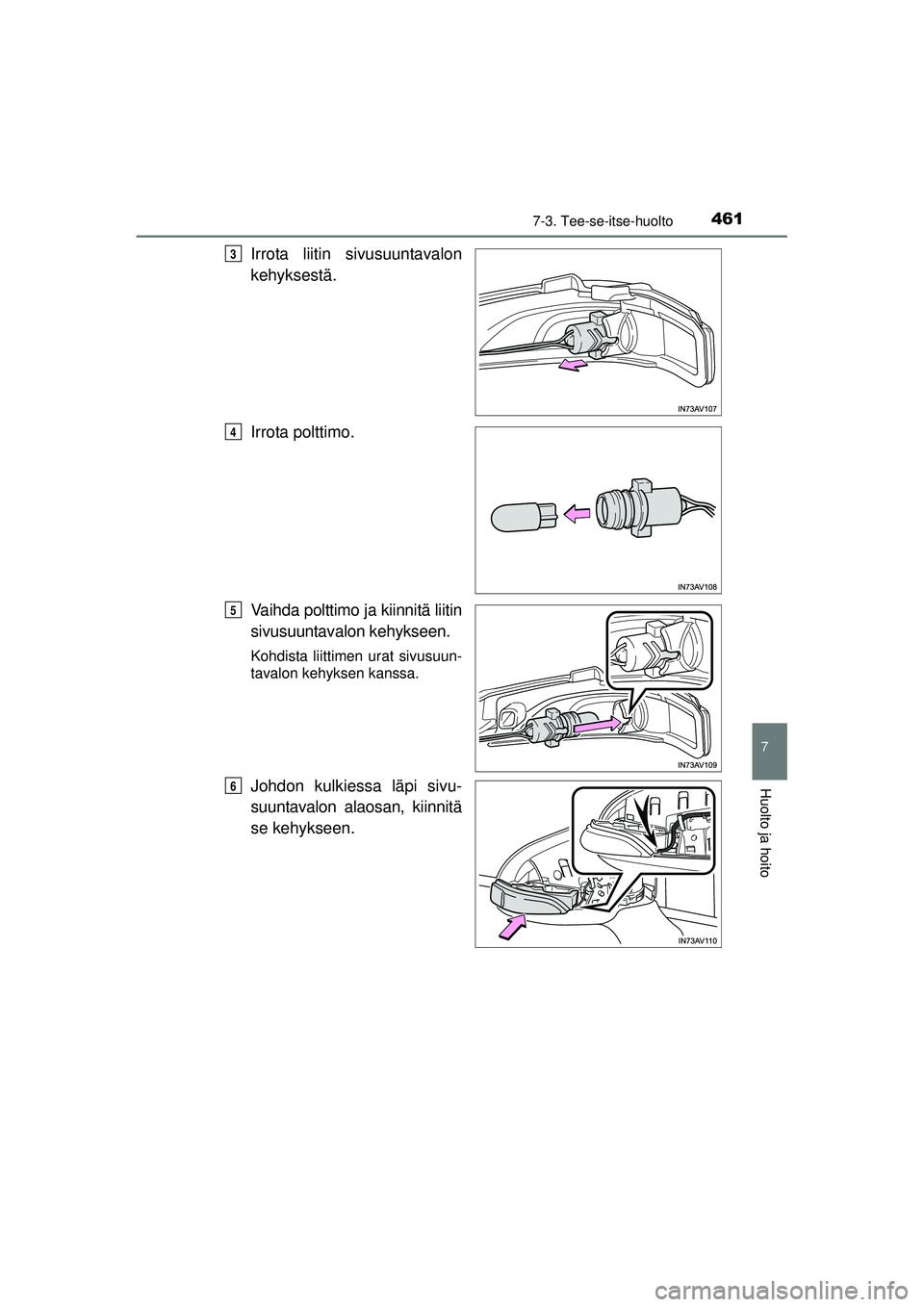 7-3. Tee-se-itse-huolto 461

3 Irrota liitin sivusuuntavalon kehyksestä.

IN73AV107

4 Irrota polttimo.

IN73AV108

5 Vaihda polttimo ja kiinnitä liitin sivusuuntavalon kehykseen.

Kohdista liittimen urat sivusuuntavalon kehyksen kanssa.

IN73AV109

6 Johdon kulkiessa läpi sivusuuntavalon alaosan, kiinnitä se kehykseen.

IN73AV110

7

Huolto ja hoito

carmanualsonline.info