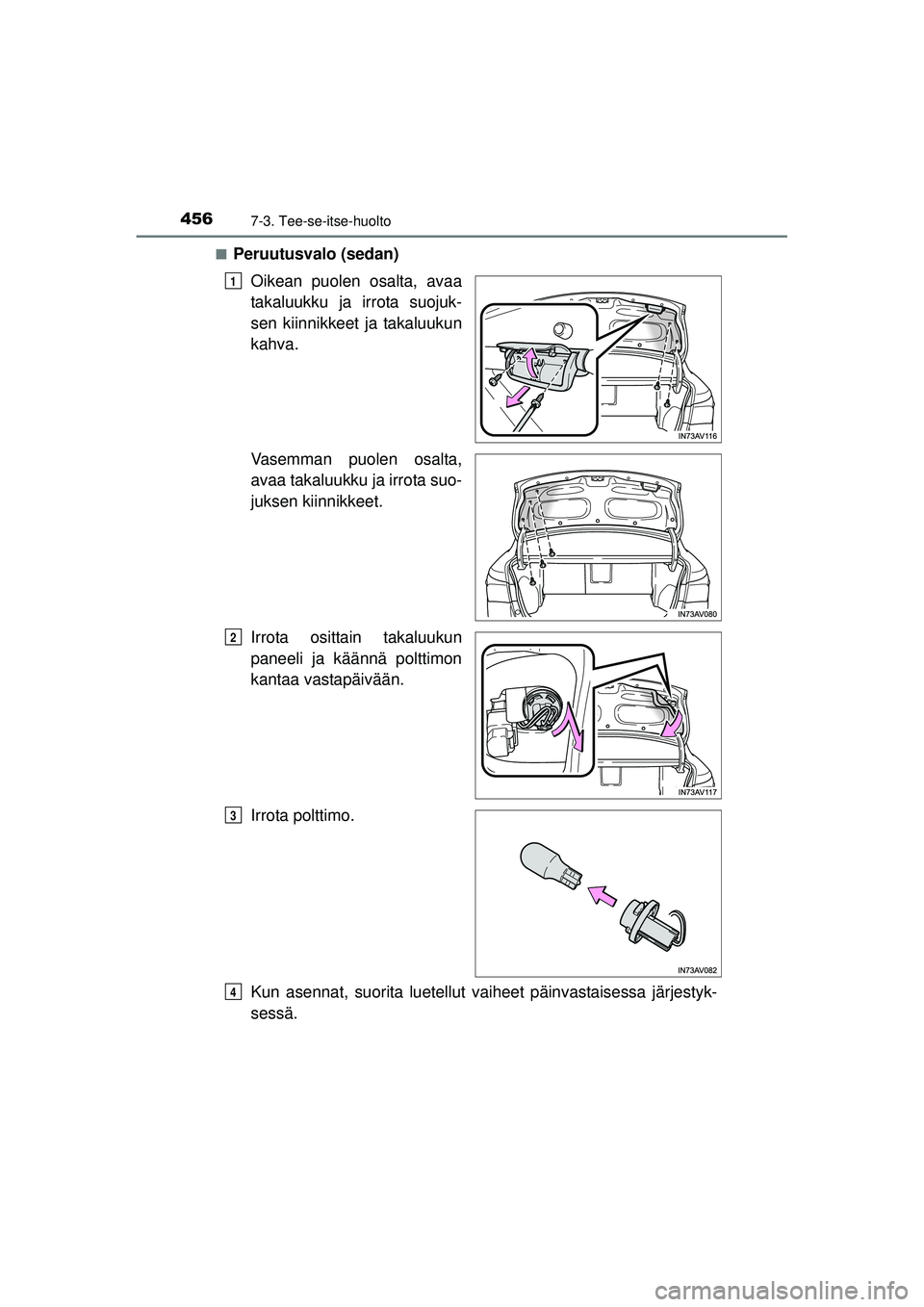 456 7-3. Tee-se-itse-huolto

■ Peruutusvalo (sedan)

1 Oikean puolen osalta, avaa takaluukku ja irrota suojuksen kiinnikkeet ja takaluukun kahva.

IN73AV116

Vasemman puolen osalta, avaa takaluukku ja irrota suojuksen kiinnikkeet.

IN73AV080

2 Irrota osittain takaluukun paneeli ja käännä polttimon kantaa vastapäivään.

IN73AV117

3 Irrota polttimo.

IN73AV082

4 Kun asennat, suorita luetellut vaiheet päinvastaisessa järjestyksessä.

carmanualsonline.info