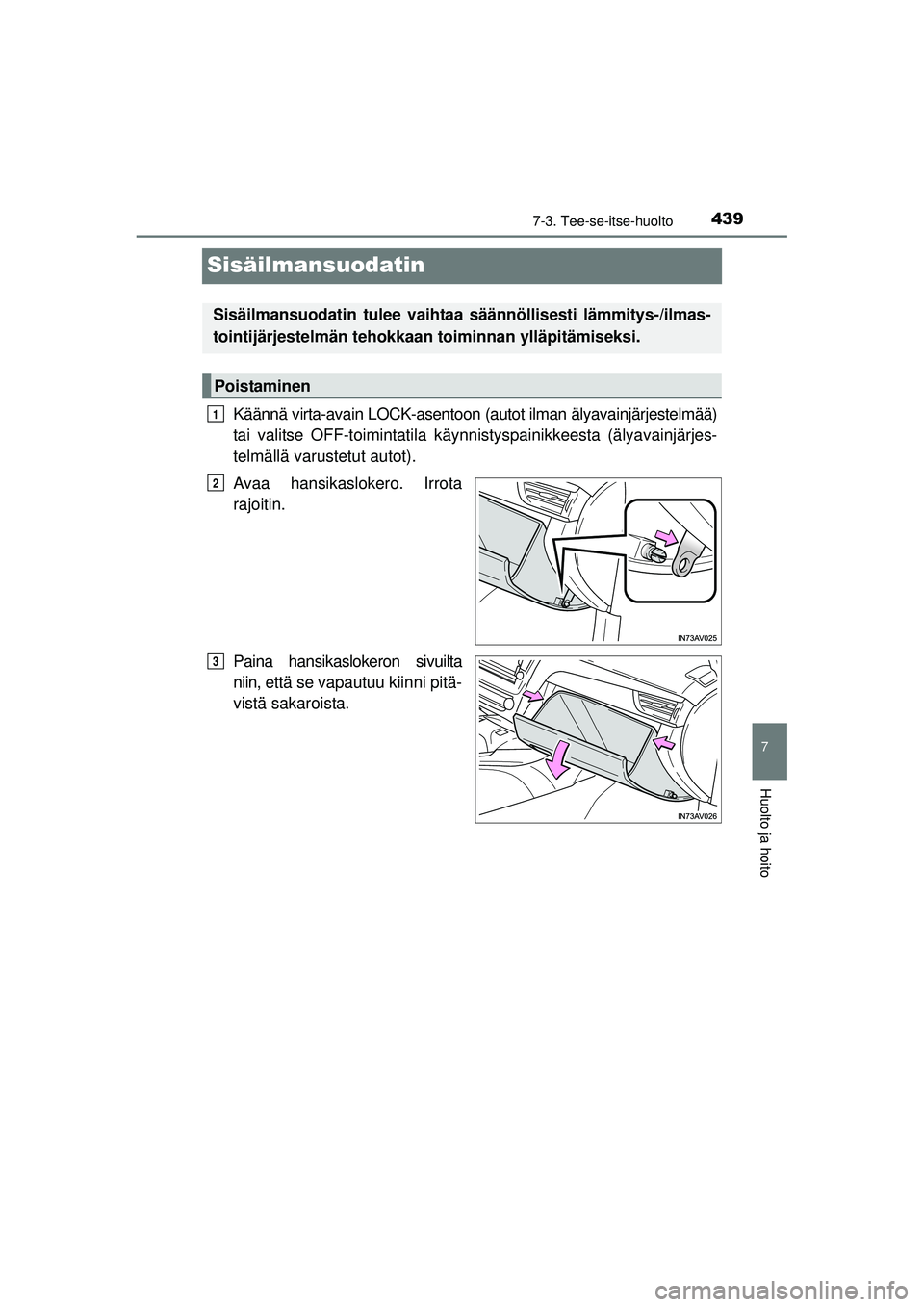 7-3. Tee-se-itse-huolto 439

Sisäilmansuodatin

Sisäilmansuodatin tulee vaihtaa säännöllisesti lämmitys-/ilmastointijärjestelmän tehokkaan toiminnan ylläpitämiseksi.

Poistaminen

1 Käännä virta-avain LOCK-asentoon (autot ilman älyavainjärjestelmää) tai valitse OFF-toimintatila käynnistyspainikkeesta (älyavainjärjestelmällä varustetut autot).

2 Avaa hansikaslokero. Irrota rajoitin.

IN73AV025

3 Paina hansikaslokeron sivuilta niin, että se vapautuu kiinni pitävistä sakaroista.

IN73AV026

7

Huolto ja hoito

carmanualsonline.info