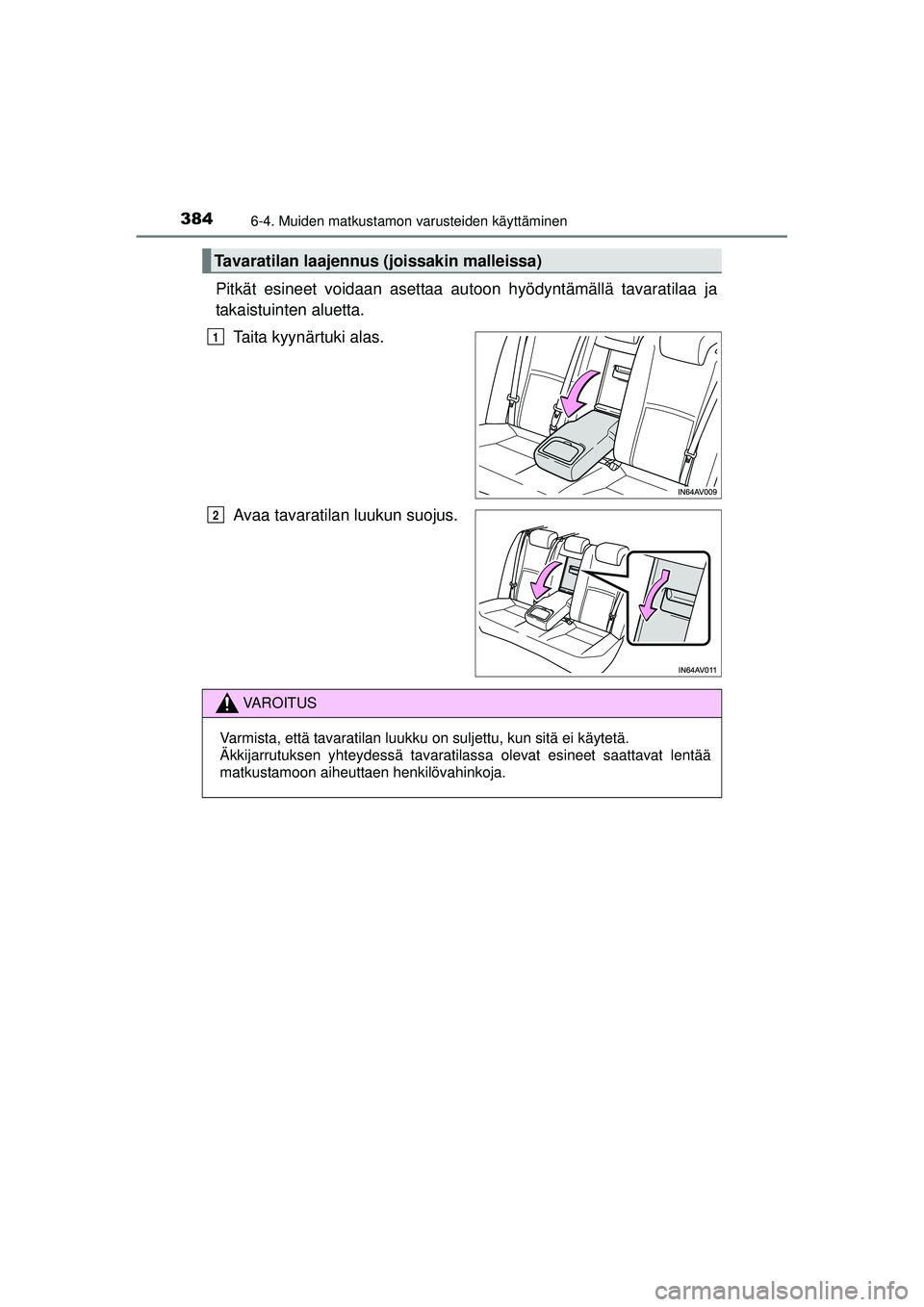 384 6-4. Muiden matkustamon varusteiden käyttäminen

Tavaratilan laajennus (joissakin malleissa)

Pitkät esineet voidaan asettaa autoon hyödyntämällä tavaratilaa ja takaistuinten aluetta.

1 Taita kyynärtuki alas.

IN64AV009

2 Avaa tavaratilan luukun suojus.

IN64AV011

VAROITUS

Varmista, että tavaratilan luukku on suljettu, kun sitä ei käytetä. Äkkijarrutuksen yhteydessä tavaratilassa olevat esineet saattavat lentää matkustamoon aiheuttaen henkilövahinkoja.

carmanualsonline.info