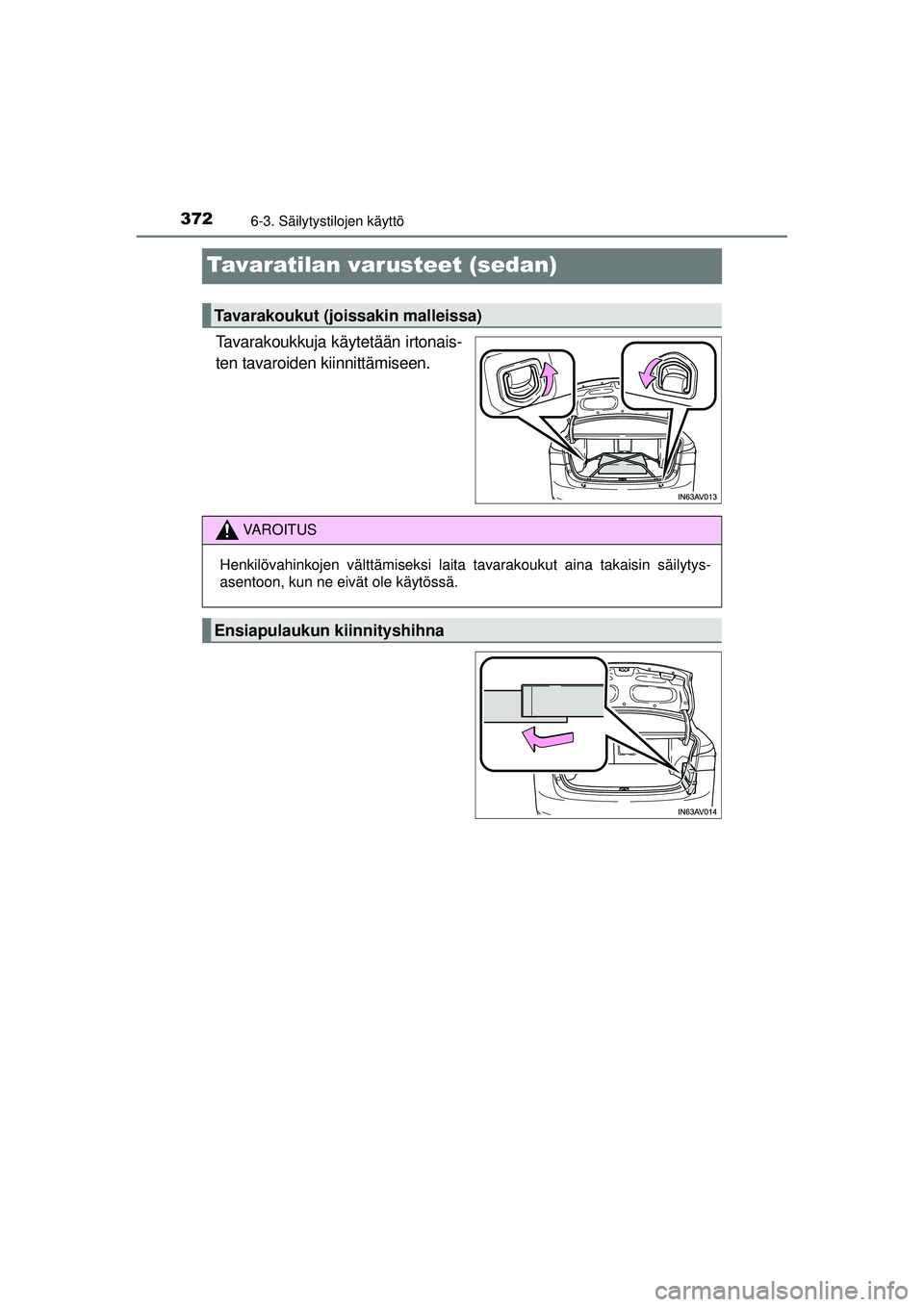 372
6-3. Säilytystilojen käyttö

Tavaratilan varusteet (sedan)

Tavarakoukut (joissakin malleissa)

Tavarakoukkuja käytetään irtonaisten tavaroiden kiinnittämiseen.

IN63AV013

VAROITUS

Henkilövahinkojen välttämiseksi laita tavarakoukut aina takaisin säilytysasentoon, kun ne eivät ole käytössä.

Ensiapulaukun kiinnityshihna

IN63AV014

carmanualsonline.info