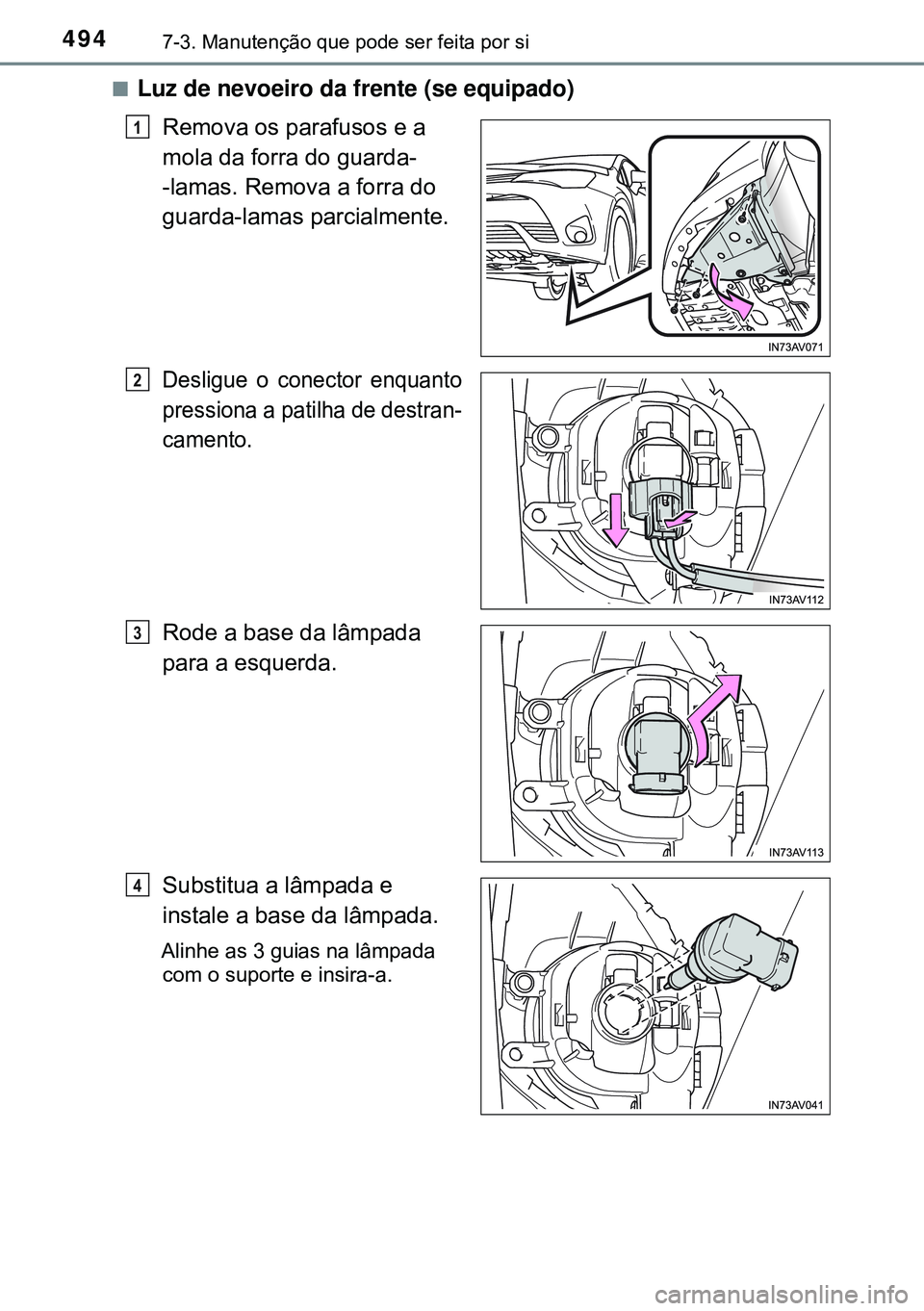 494 7-3. Manutenção que pode ser feita por si

■ Luz de nevoeiro da frente (se equipado)

1 Remova os parafusos e a mola da forra do guarda--lamas. Remova a forra do guarda-lamas parcialmente.

IN73AV071

2 Desligue o conector enquanto pressiona a patilha de destrancamento.

IN73AV112

3 Rode a base da lâmpada para a esquerda.

IN73AV113

4 Substitua a lâmpada e instale a base da lâmpada.

Alinhe as 3 guias na lâmpada com o suporte e insira-a.

IN73AV041

carmanualsonline.info