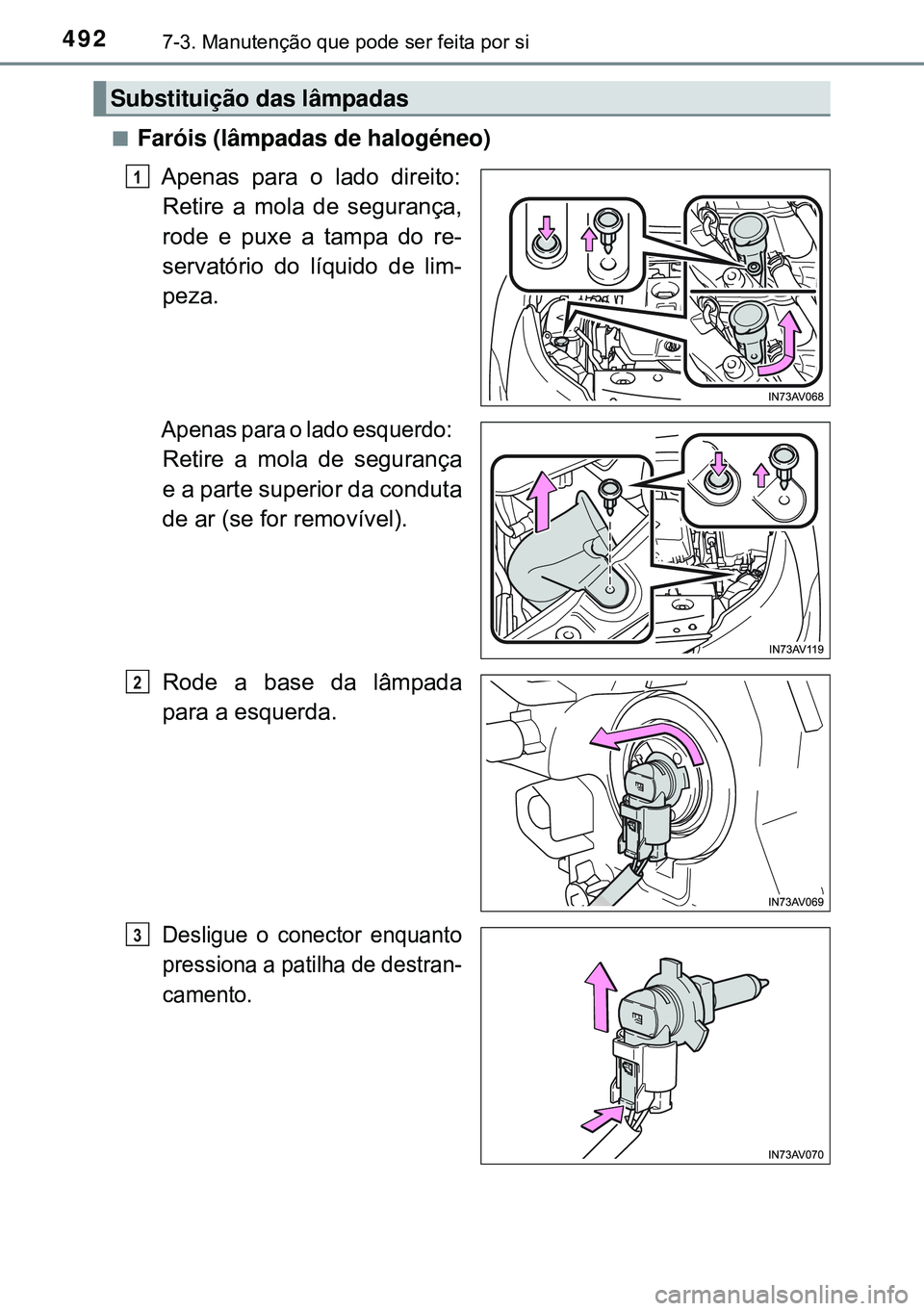 492 7-3. Manutenção que pode ser feita por si

Substituição das lâmpadas

■ Faróis (lâmpadas de halogéneo)

1 Apenas para o lado direito: Retire a mola de segurança, rode e puxe a tampa do reservatório do líquido de limpeza.

IN73AV068

Apenas para o lado esquerdo: Retire a mola de segurança e a parte superior da conduta de ar (se for removível).

IN73AV119

2 Rode a base da lâmpada para a esquerda.

IN73AV069

3 Desligue o conector enquanto pressiona a patilha de destrancamento.

IN73AV070

carmanualsonline.info