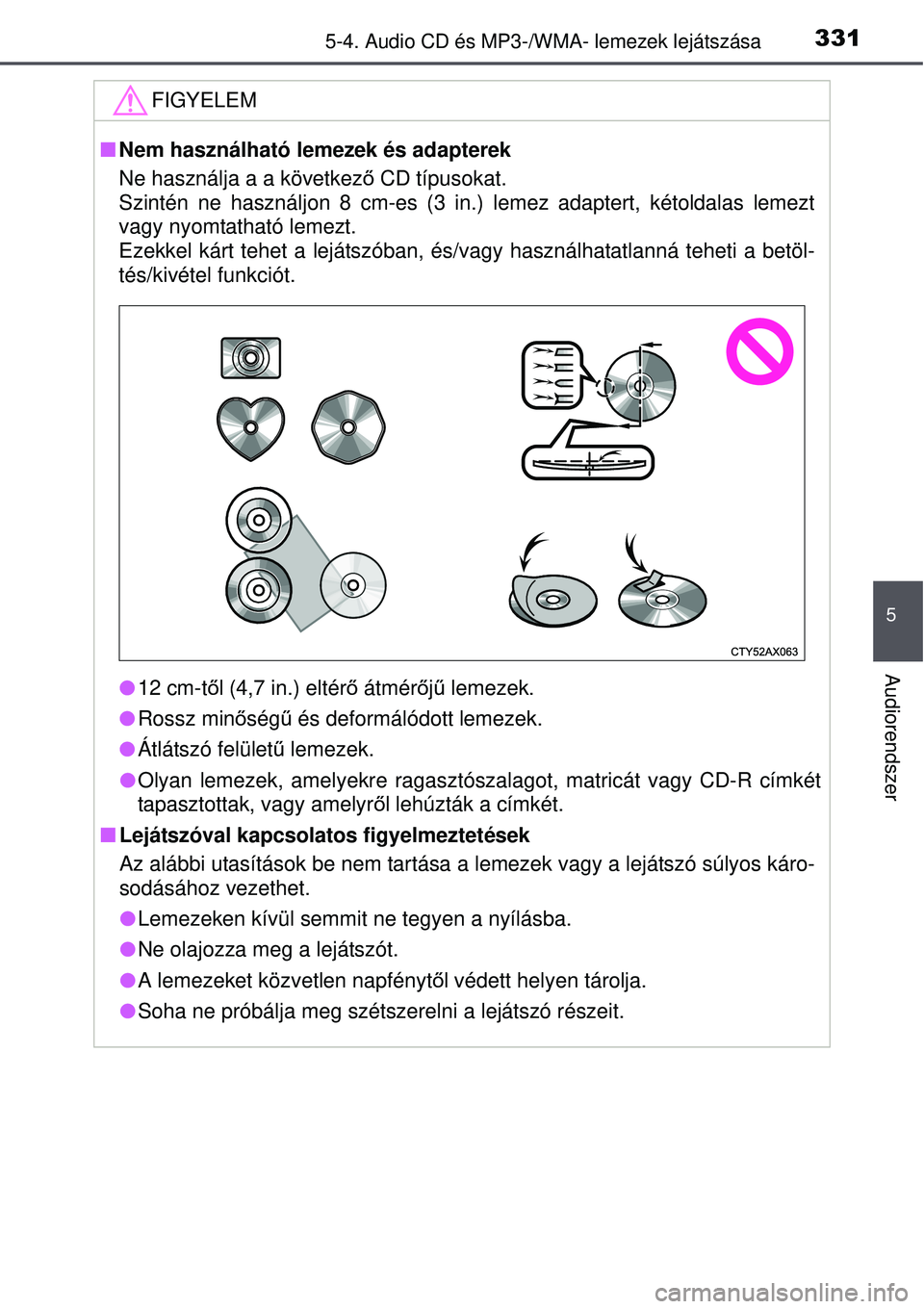 5-4. Audio CD és MP3-/WMA- lemezek lejátszása

331

FIGYELEM

■ Nem használható lemezek és adapterek

Ne használja a a következő CD típusokat.
Szintén ne használjon 8 cm-es (3 in.) lemez adaptert, kétoldalas lemezt vagy nyomtatható lemezt.
Ezekkel kárt tehet a lejátszóban, és/vagy használhatatlanná teheti a betöltés/kivétel funkciót.

CTY52AX063

● 12 cm-től (4,7 in.) eltérő átmérőjű lemezek.

● Rossz minőségű és deformálódott lemezek.

● Átlátszó felületű lemezek.

● Olyan lemezek, amelyekre ragasztószalagot, matricát vagy CD-R címkét tapasztottak, vagy amelyről lehúzták a címkét.

■ Lejátszóval kapcsolatos figyelmeztetések

Az alábbi utasítások be nem tartása a lemezek vagy a lejátszó súlyos károsodásához vezethet.

● Lemezeken kívül semmit ne tegyen a nyílásba.

● Ne olajozza meg a lejátszót.

● A lemezeket közvetlen napfénytől védett helyen tárolja.

● Soha ne próbálja meg szétszerelni a lejátszó részeit.

5

Audiorendszer

carmanualsonline.info